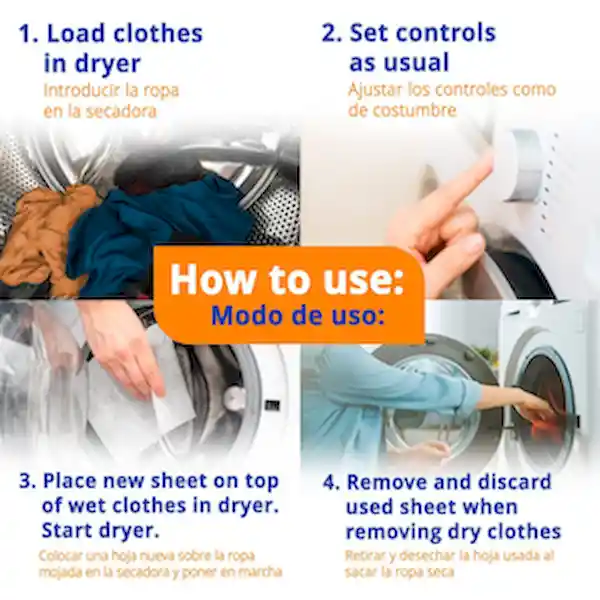 1. Load clothes in dryer
Introducir la ropa en la secadora

2. Set controls as usual
Ajustar los controles como de costumbre

How to use:
Modo de uso:

3. Place new sheet on top of wet clothes in dryer. Start dryer.
Colocar una hoja nueva sobre la ropa mojada en la secadora y poner en marcha

4. Remove and discard used sheet when removing dry clothes
Retirar y desechar la hoja usada al sacar la ropa seca