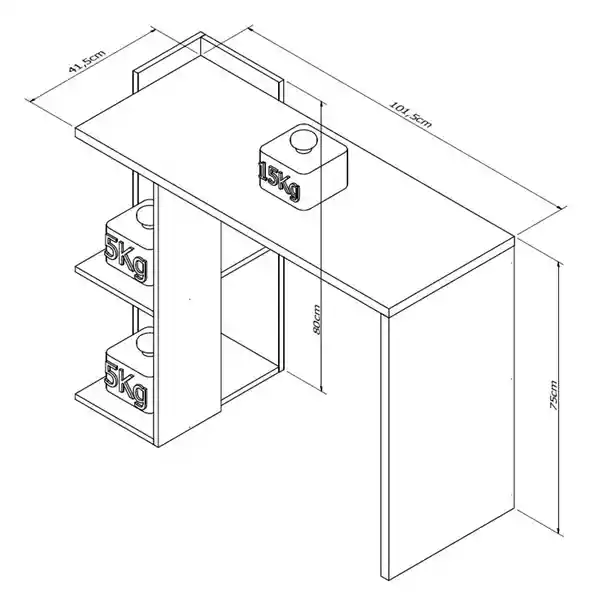 41,5cm
101,5cm
15Kg
5Kg
5Kg
80cm
75cm