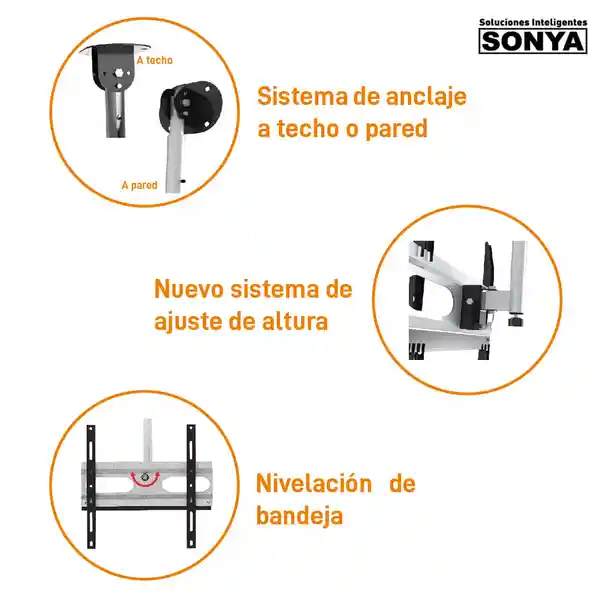 Soluciones Inteligentes
SONYA

A techo

A pared

Sistema de anclaje a techo o pared

Nuevo sistema de ajuste de altura

Nivelación de bandeja