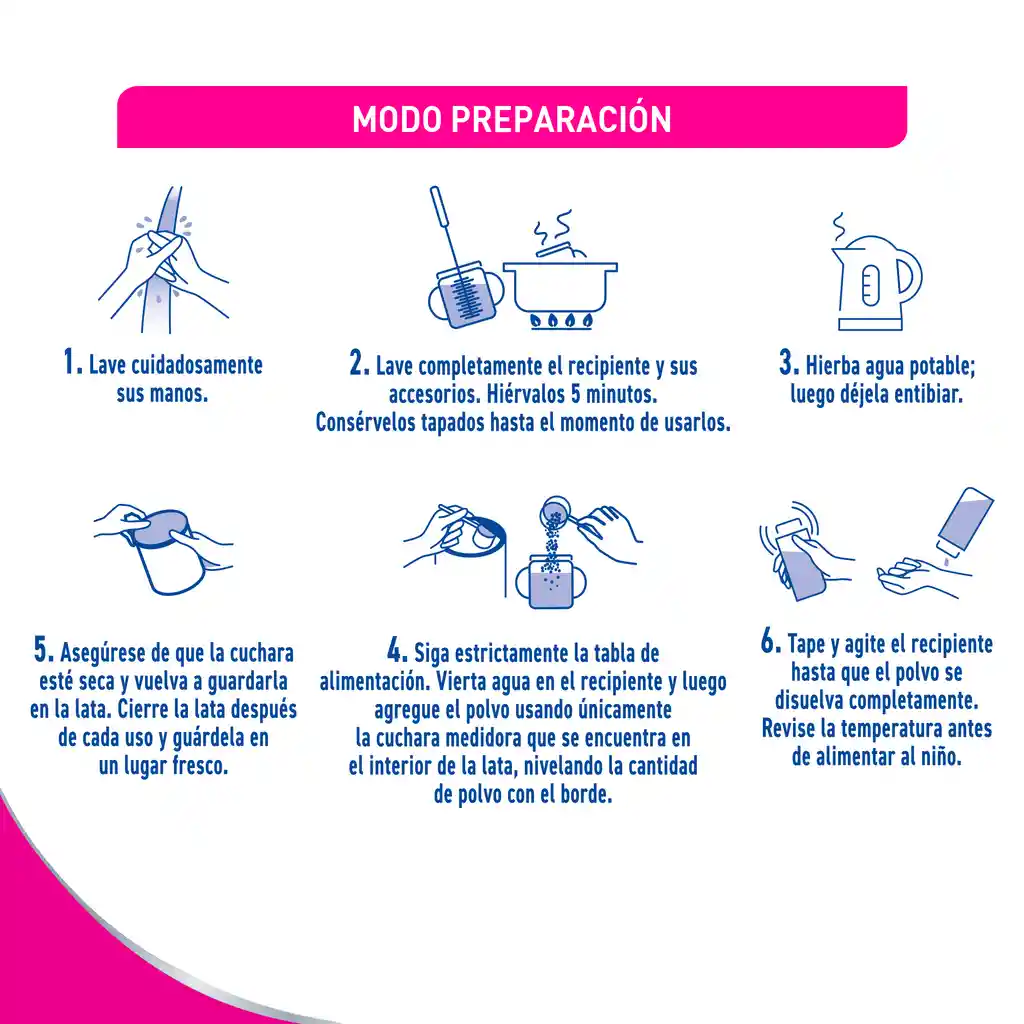 MODO PREPARACIÓN

1. Lave cuidadosamente sus manos.

2. Lave completamente el recipiente y sus accesorios. Hiérvalos 5 minutos. Consérvelos tapados hasta el momento de usarlos.

3. Hierba agua potable; luego déjela entibiar.

5. Asegúrese de que la cuchara esté seca y vuelva a guardarla en la lata. Cierre la lata después de cada uso y guárdela en un lugar fresco.

4. Siga estrictamente la tabla de alimentación. Vierta agua en el recipiente y luego agregue el polvo usando únicamente la cuchara medidora que se encuentra en el interior de la lata, nivelando la cantidad de polvo con el borde.

6. Tape y agite el recipiente hasta que el polvo se disuelva completamente. Revise la temperatura antes de alimentar al niño.