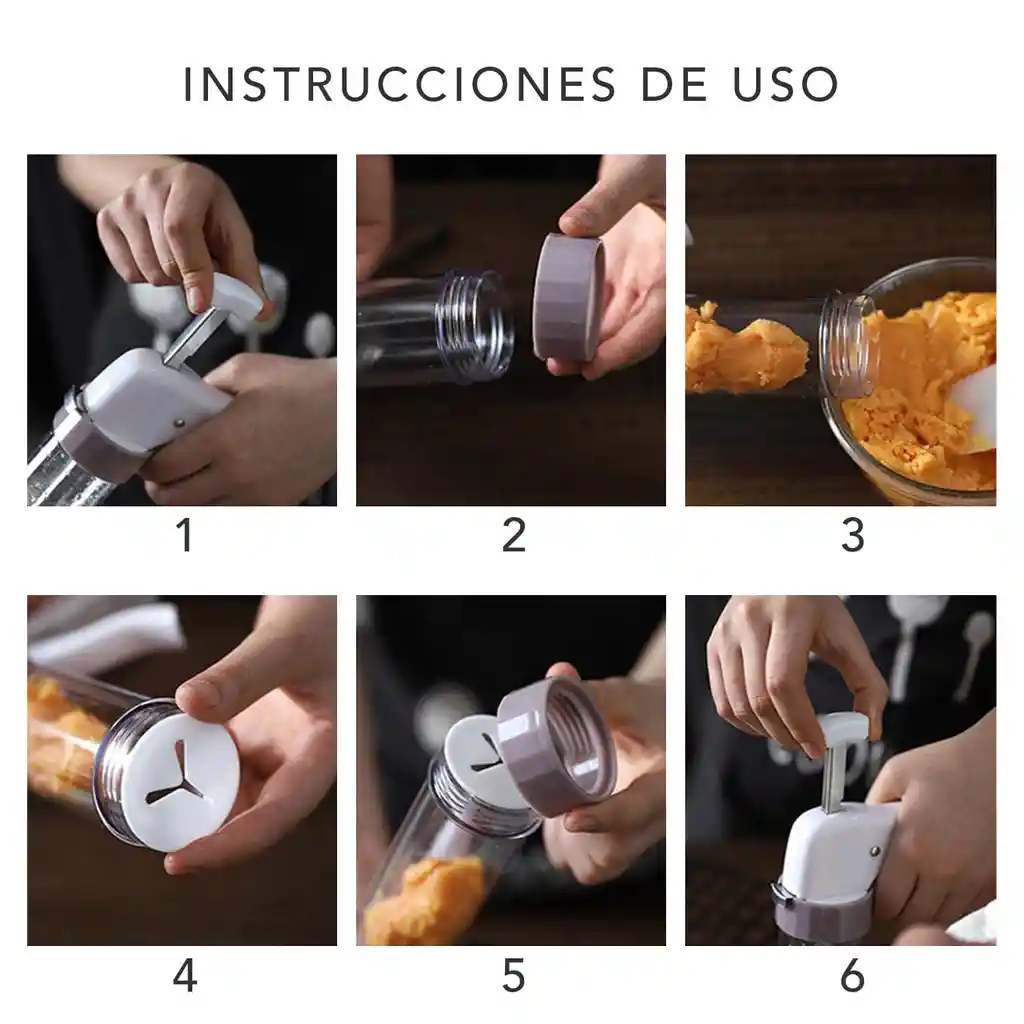 INSTRUCCIONES DE USO

1

2

3

4

5

6