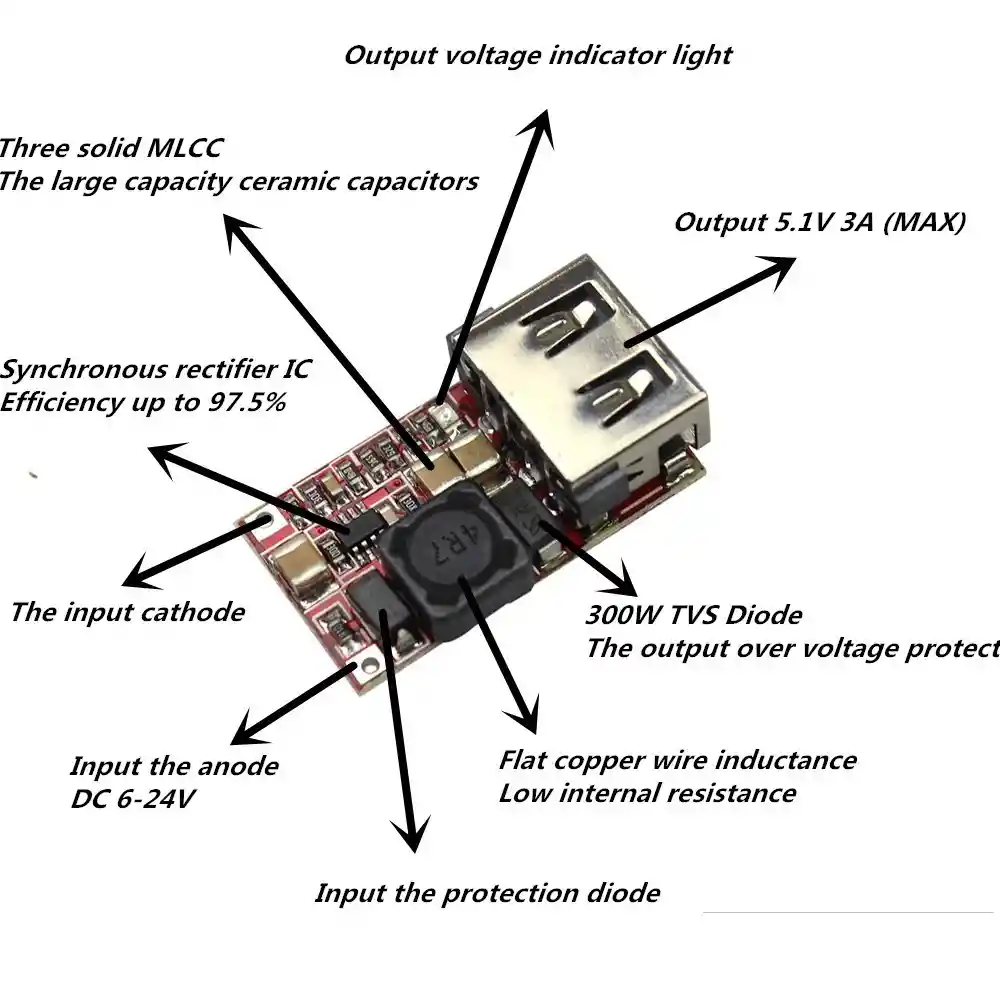 Output voltage indicator light

Three solid MLCC
The large capacity ceramic capacitors

Output 5.1V 3A (MAX)

Synchronous rectifier IC
Efficiency up to 97.5%

4R7

The input cathode

300W TVS Diode
The output over voltage protect

Input the anode
DC 6-24V

Flat copper wire inductance
Low internal resistance

Input the protection diode