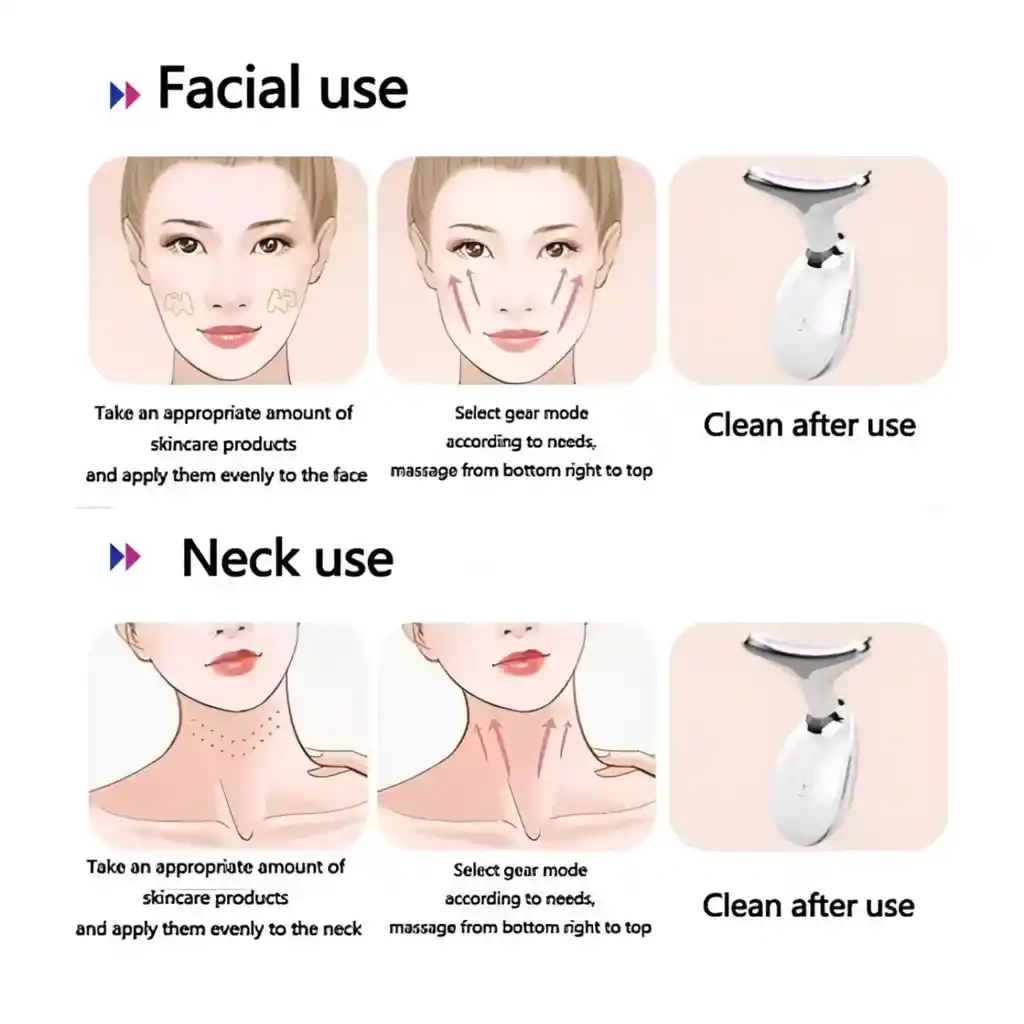 Facial use

Take an appropriate amount of skincare products and apply them evenly to the face

Select gear mode according to needs, massage from bottom right to top

Clean after use

Neck use

Take an appropriate amount of skincare products and apply them evenly to the neck

Select gear mode according to needs, massage from bottom right to top

Clean after use