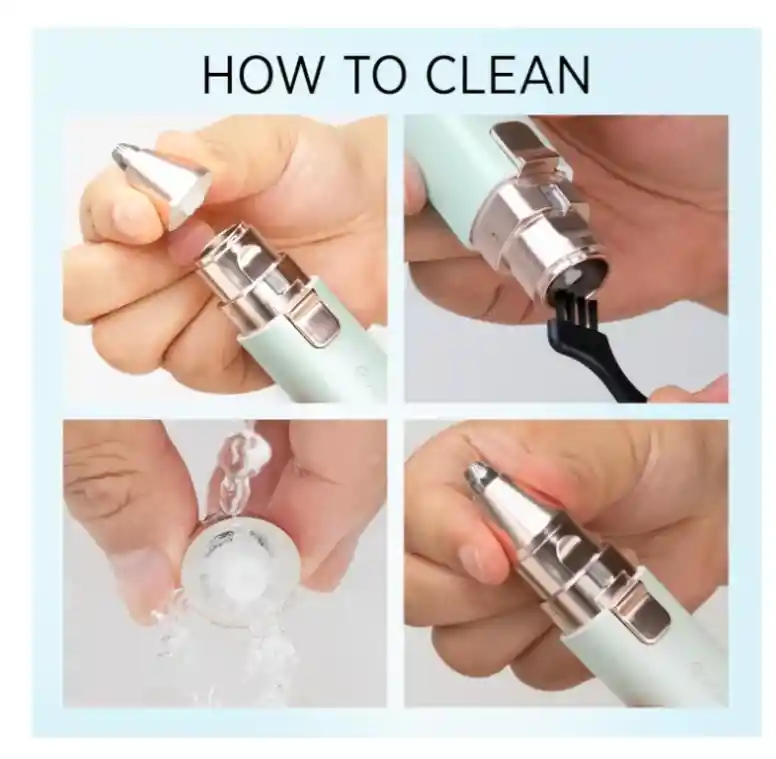 HOW TO CLEAN