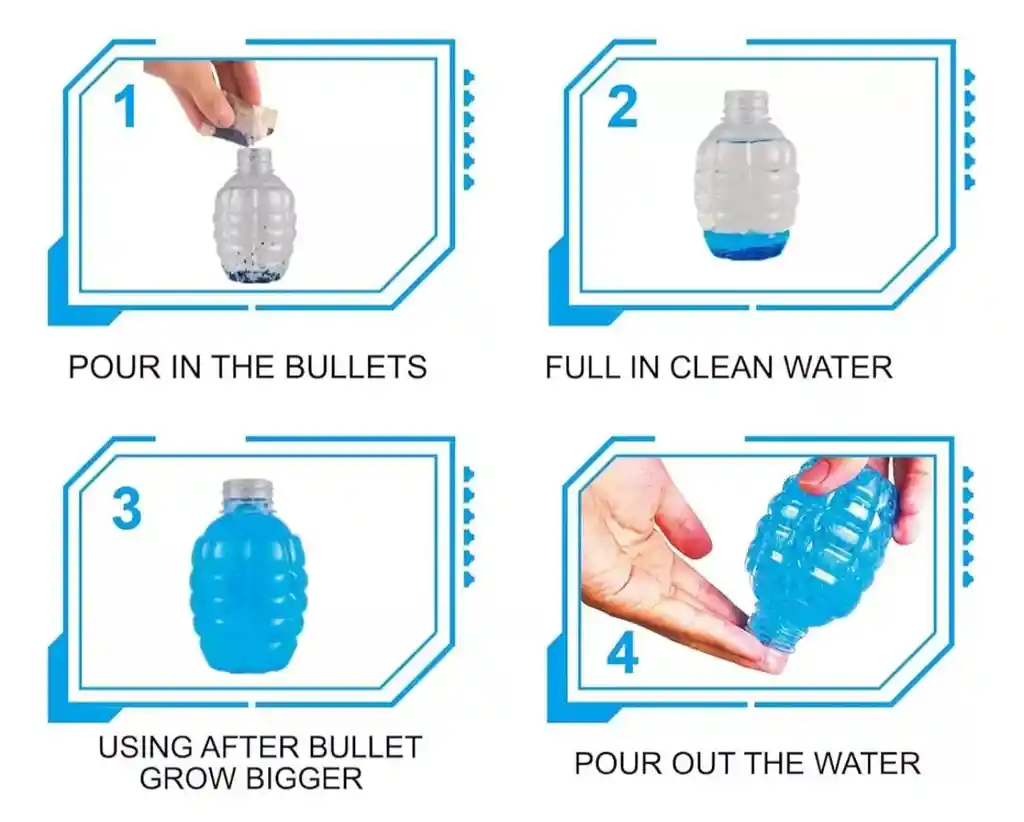 1

POUR IN THE BULLETS

2

FULL IN CLEAN WATER

3

USING AFTER BULLET GROW BIGGER

4

POUR OUT THE WATER