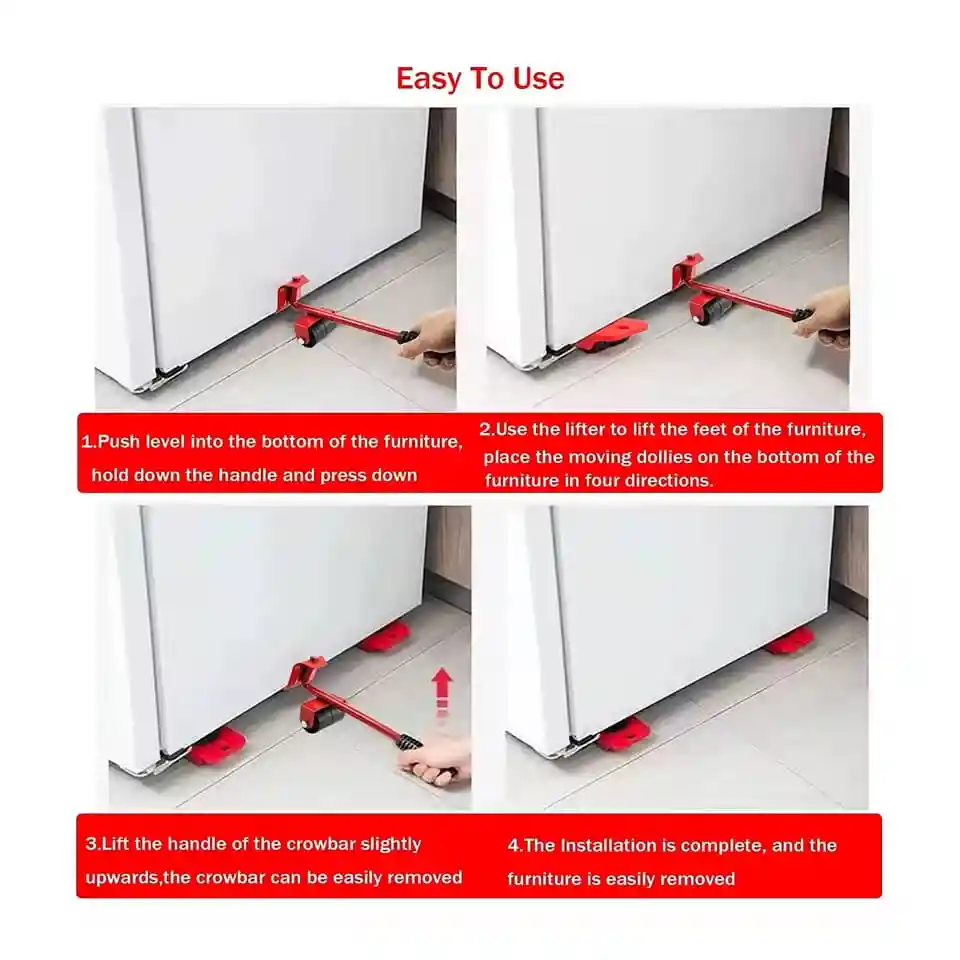 Easy To Use

1.Push level into the bottom of the furniture, hold down the handle and press down

2.Use the lifter to lift the feet of the furniture, place the moving dollies on the bottom of the furniture in four directions.

3.Lift the handle of the crowbar slightly upwards,the crowbar can be easily removed

4.The Installation is complete, and the furniture is easily removed