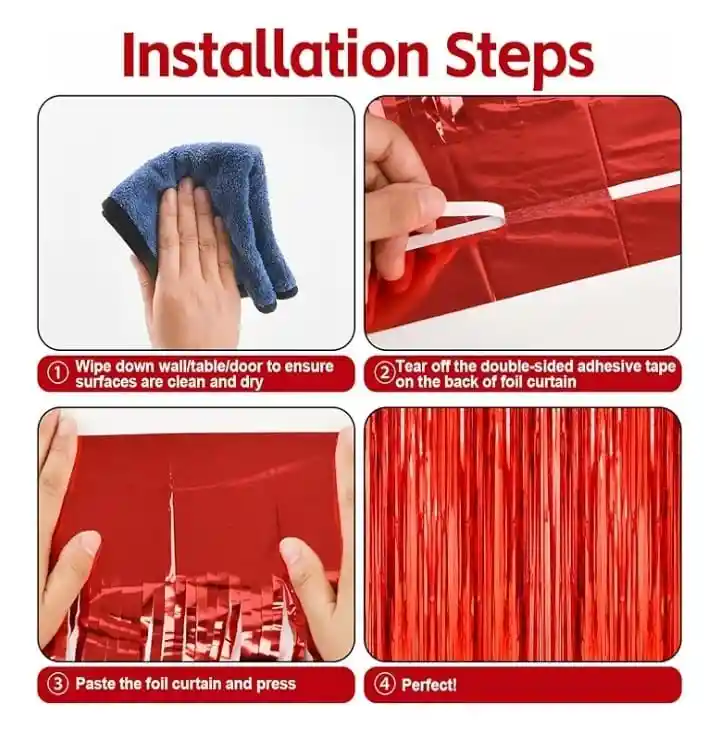 Installation Steps

① Wipe down wall/table/door to ensure surfaces are clean and dry

② Tear off the double-sided adhesive tape on the back of foil curtain

③ Paste the foil curtain and press

④ Perfect!