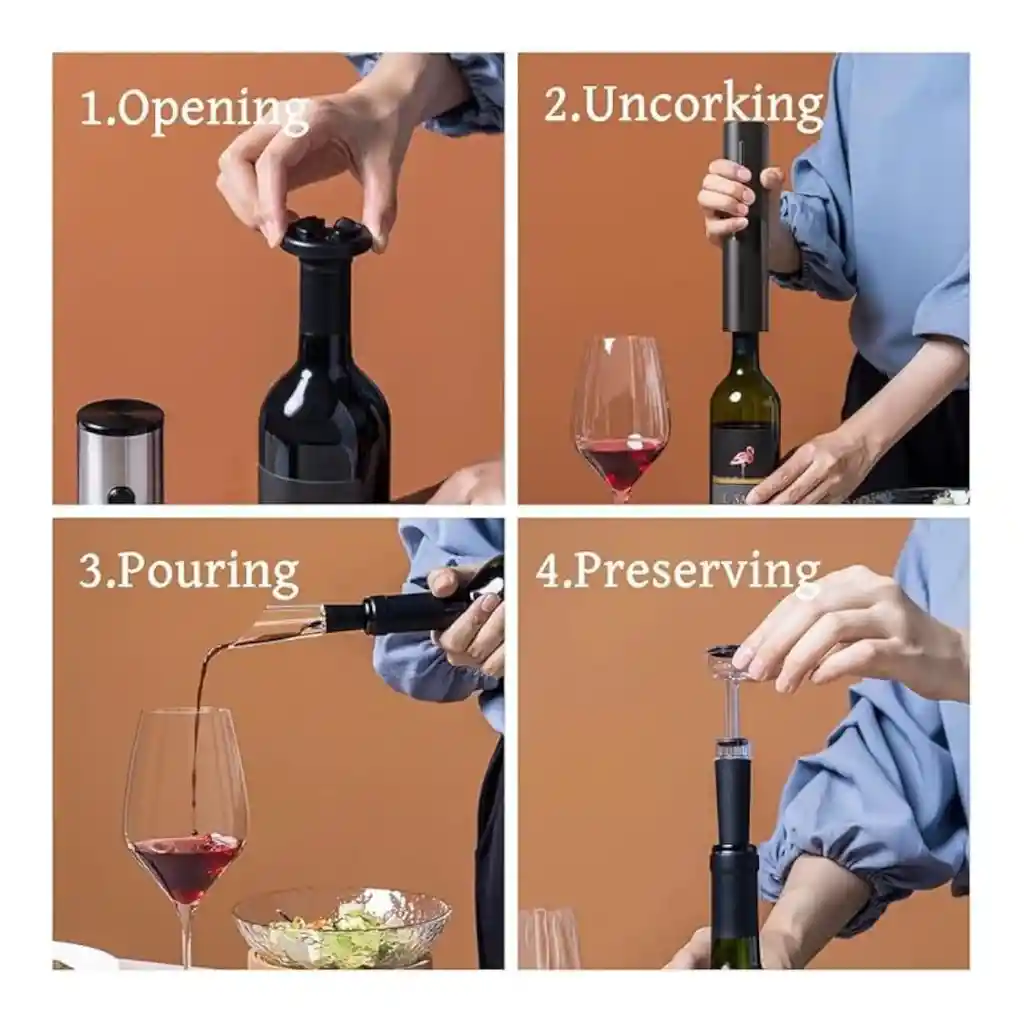 1.Opening

2.Uncorking

3.Pouring

4.Preserving