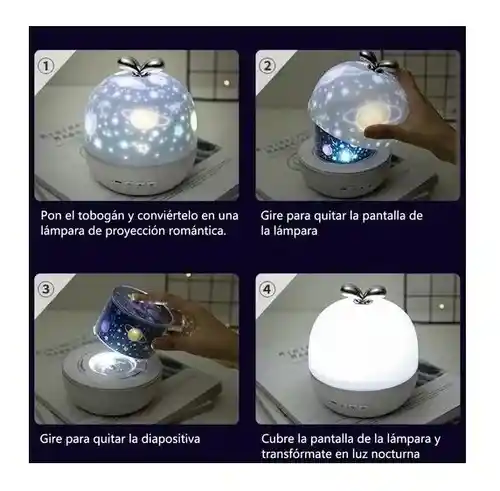 ①

Pon el tobogán y conviértelo en una lámpara de proyección romántica.

②

Gire para quitar la pantalla de la lámpara

③

Gire para quitar la diapositiva

④

Cubre la pantalla de la lámpara y transfórmate en luz nocturna