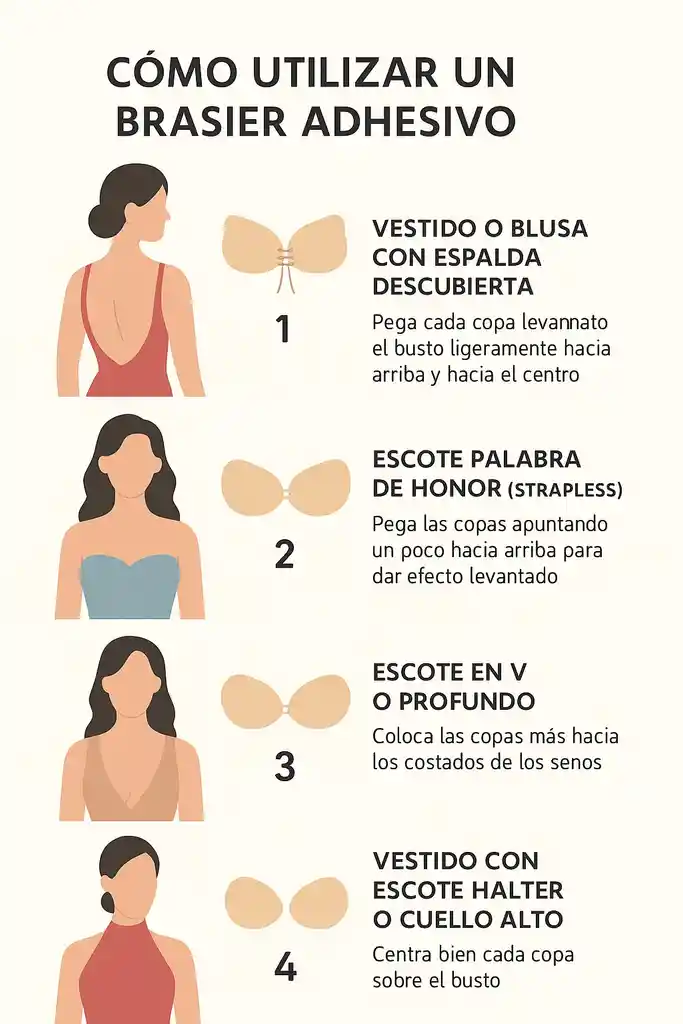 CÓMO UTILIZAR UN BRASIER ADHESIVO

1

VESTIDO O BLUSA CON ESPALDA DESCUBIERTA

Pega cada copa levannato el busto ligeramente hacia arriba y hacia el centro

2

ESCOTE PALABRA DE HONOR (STRAPLESS)

Pega las copas apuntando un poco hacia arriba para dar efecto levantado

3

ESCOTE EN V O PROFUNDO

Coloca las copas más hacia los costados de los senos

4

VESTIDO CON ESCOTE HALTER O CUELLO ALTO

Centra bien cada copa sobre el busto