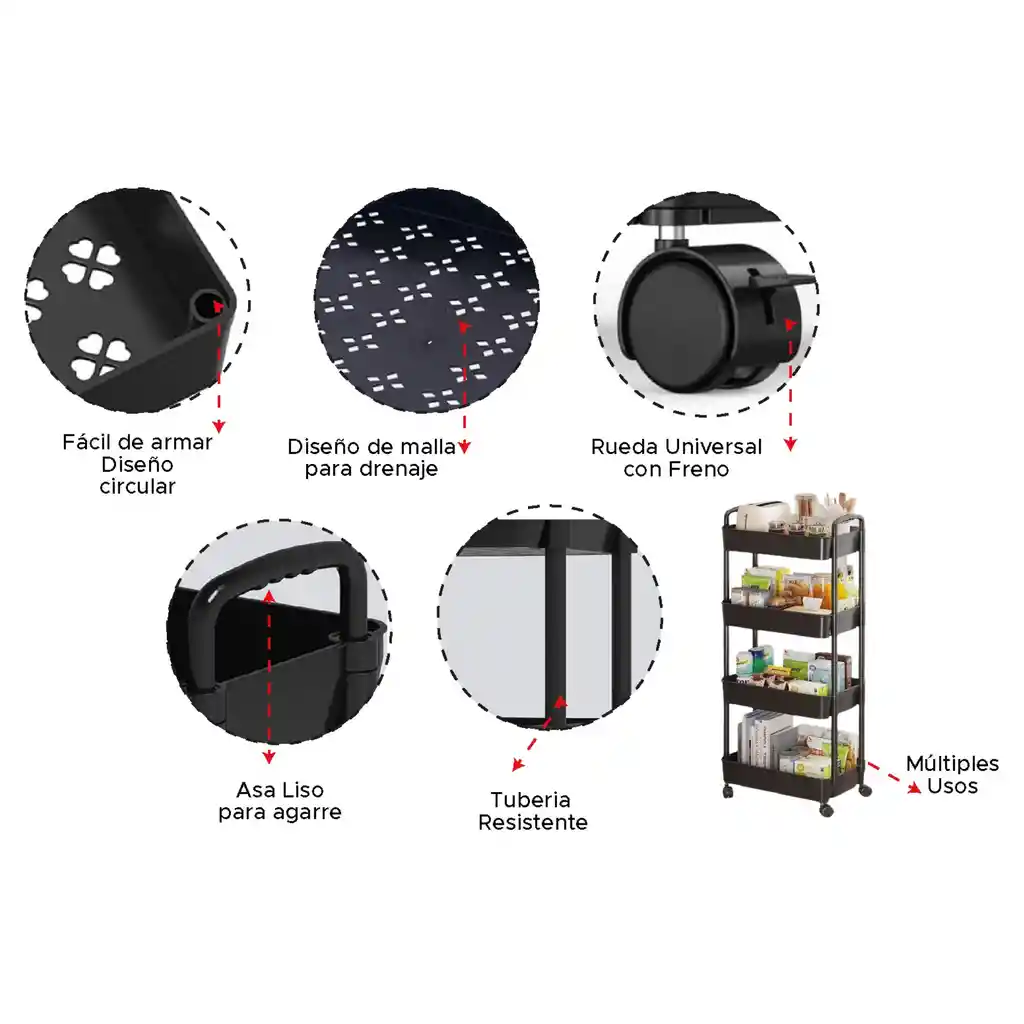 Fácil de armar
Diseño
circular

Diseño de malla
para drenaje

Rueda Universal
con Freno

Asa Liso
para agarre

Tuberia
Resistente

Múltiples
Usos