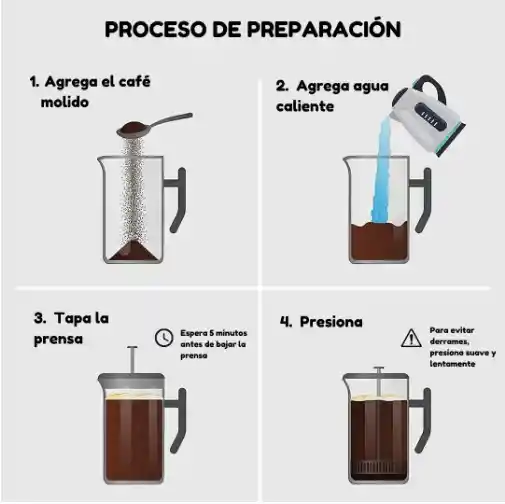 PROCESO DE PREPARACIÓN

1. Agrega el café molido

2. Agrega agua caliente

3. Tapa la prensa

Espera 5 minutos antes de bajar la prensa

4. Presiona

Para evitar derrames, presiona suave y lentamente