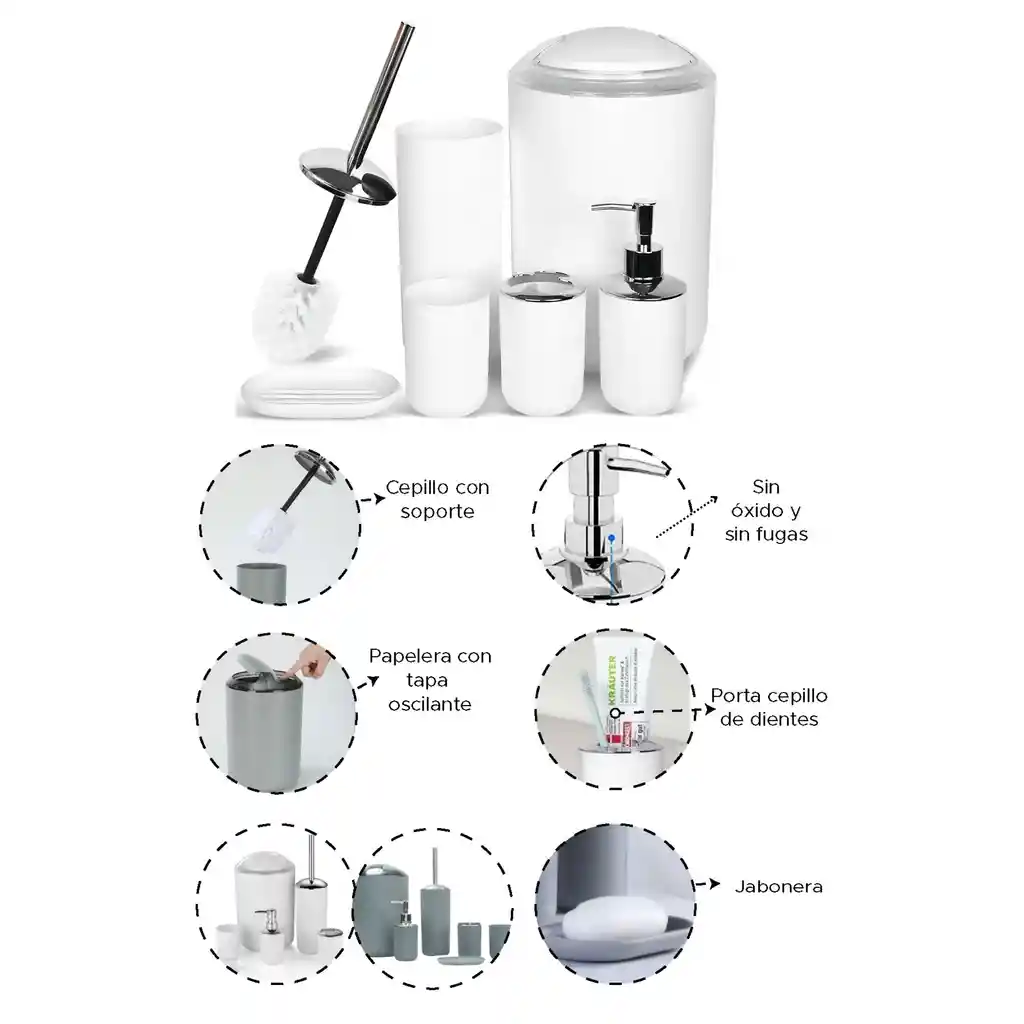 Cepillo con soporte

Sin óxido y sin fugas

Papelera con tapa oscilante

KRÄUTER

Porta cepillo de dientes

Jabonera