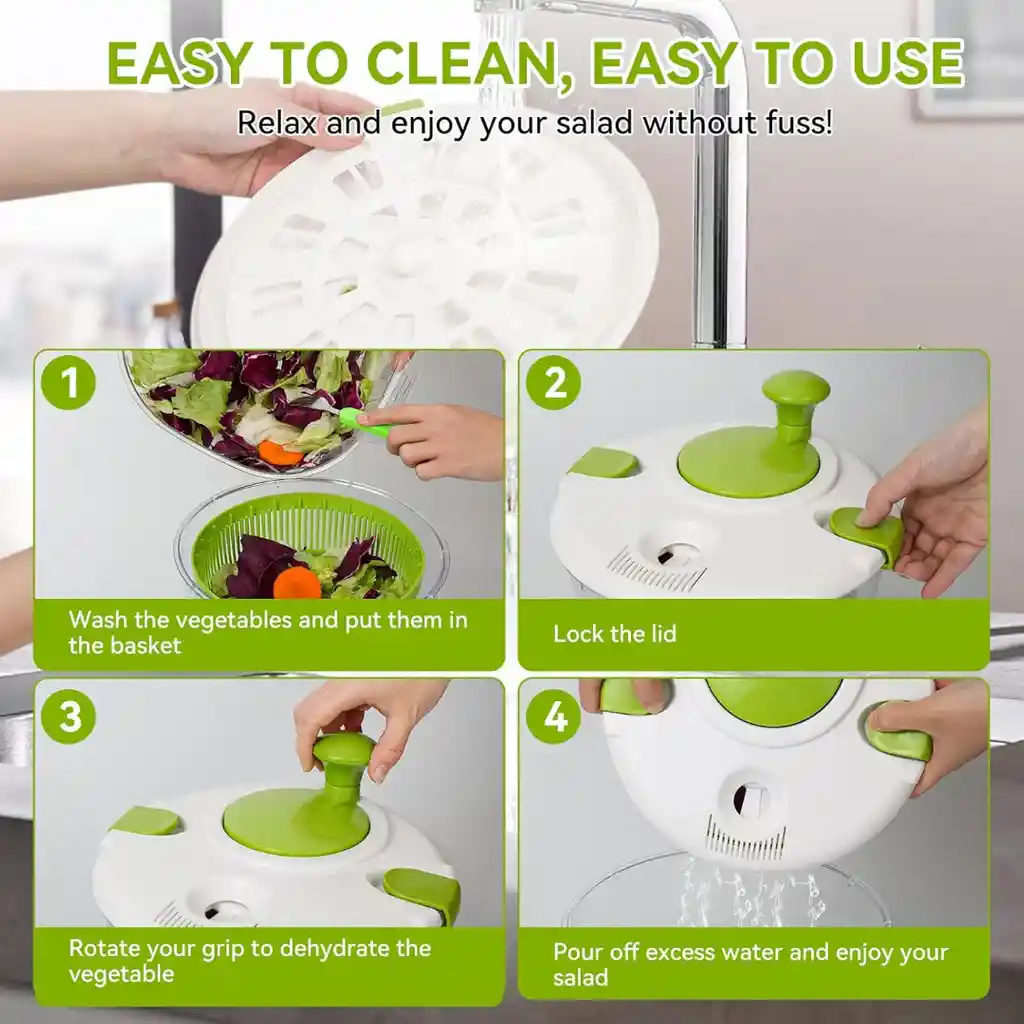 EASY TO CLEAN, EASY TO USE

Relax and enjoy your salad without fuss!

1

Wash the vegetables and put them in the basket

2

Lock the lid

3

Rotate your grip to dehydrate the vegetable

4

Pour off excess water and enjoy your salad