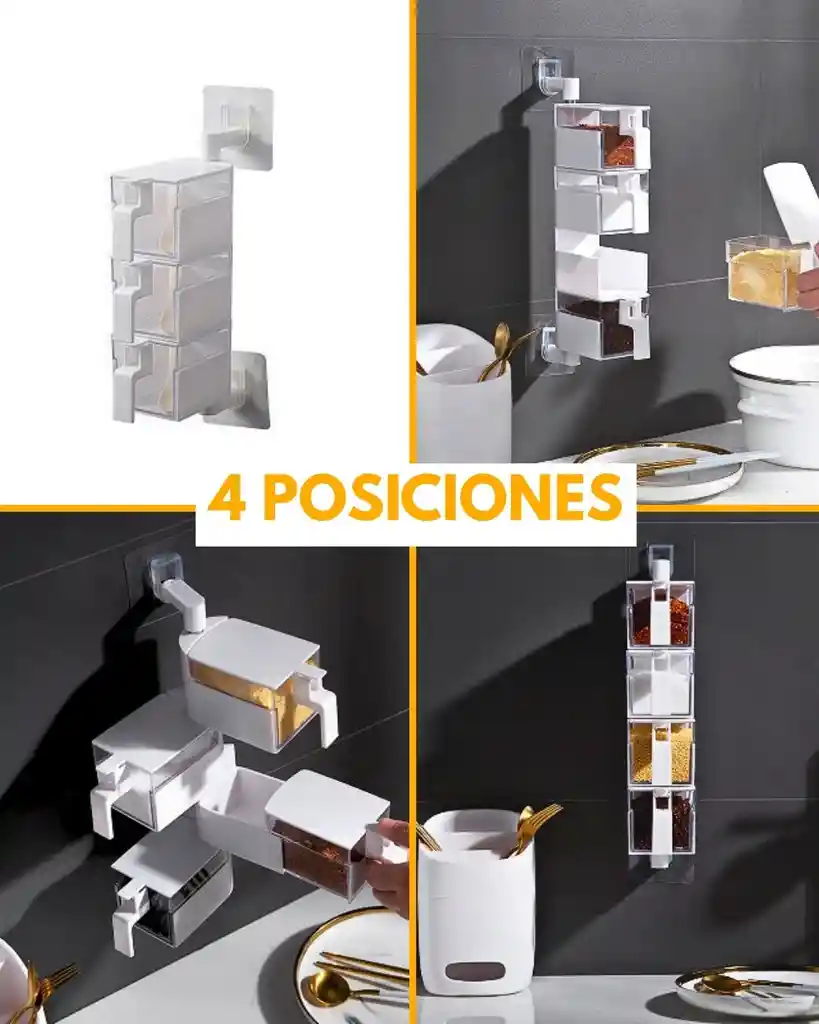 4 POSICIONES