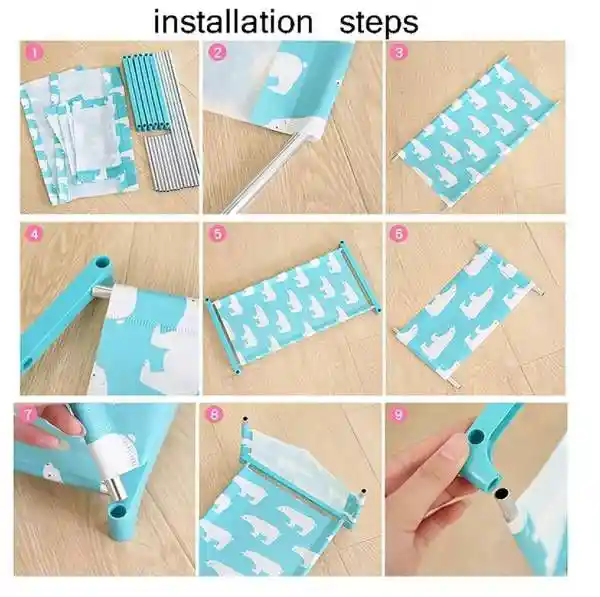 installation steps

1

2

3

4

5

6

7

8

9