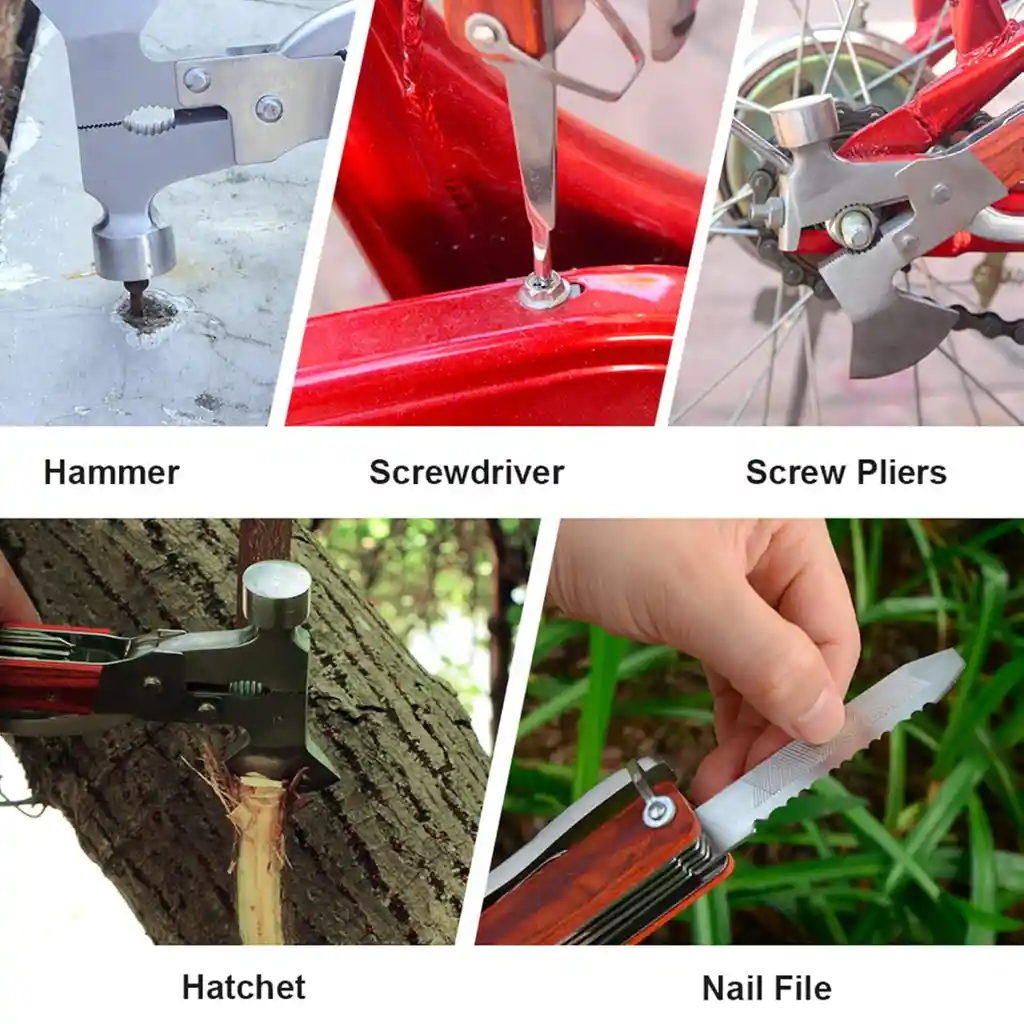 Hammer

Screwdriver

Screw Pliers

Hatchet

Nail File