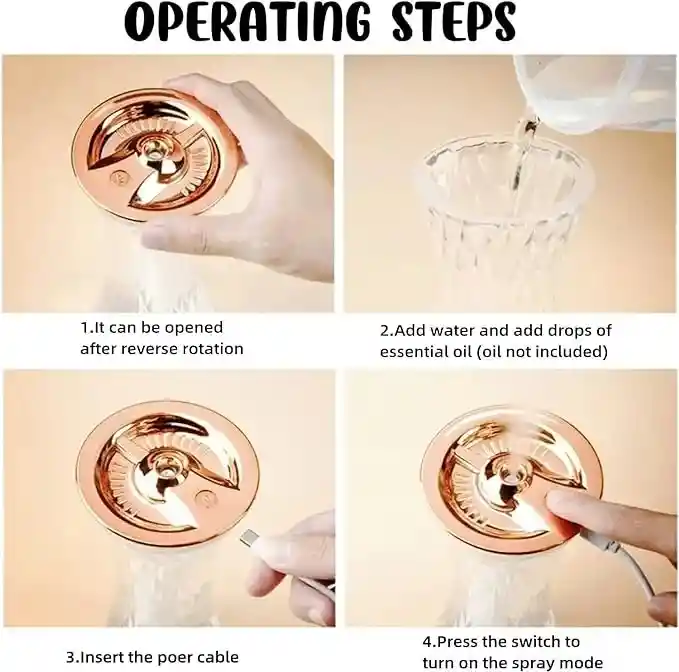 OPERATING STEPS

1.It can be opened after reverse rotation

2.Add water and add drops of essential oil (oil not included)

3.Insert the poer cable

4.Press the switch to turn on the spray mode