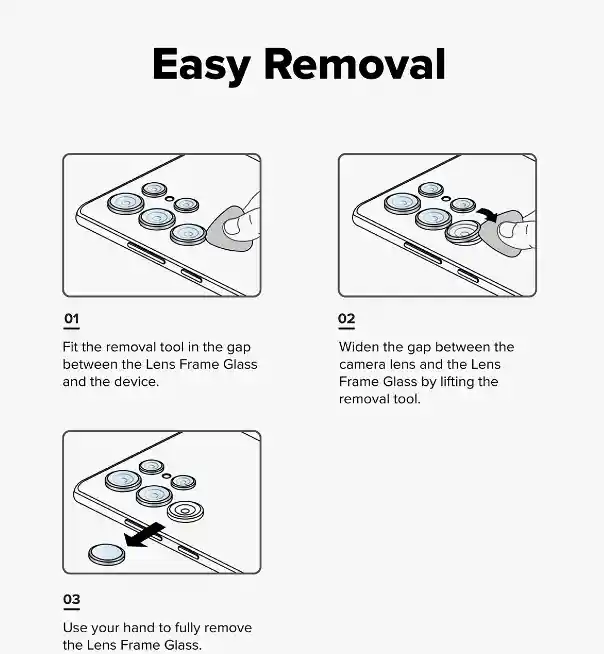 Easy Removal

01

Fit the removal tool in the gap between the Lens Frame Glass and the device.

02

Widen the gap between the camera lens and the Lens Frame Glass by lifting the removal tool.

03

Use your hand to fully remove the Lens Frame Glass.