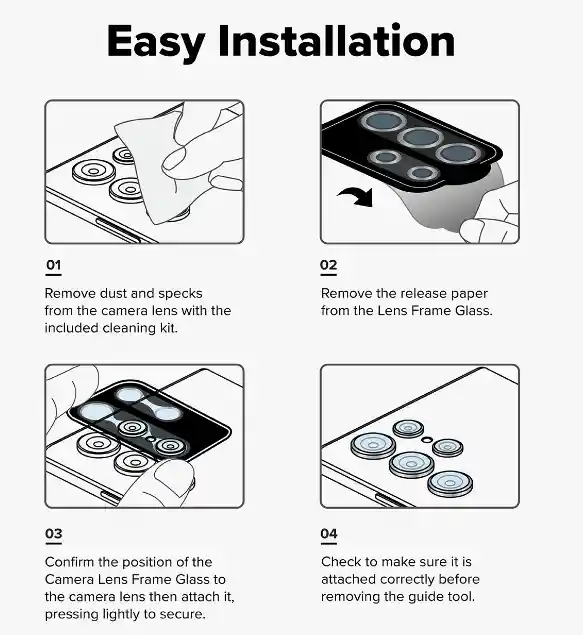 Easy Installation

01

Remove dust and specks from the camera lens with the included cleaning kit.

02

Remove the release paper from the Lens Frame Glass.

03

Confirm the position of the Camera Lens Frame Glass to the camera lens then attach it, pressing lightly to secure.

04

Check to make sure it is attached correctly before removing the guide tool.