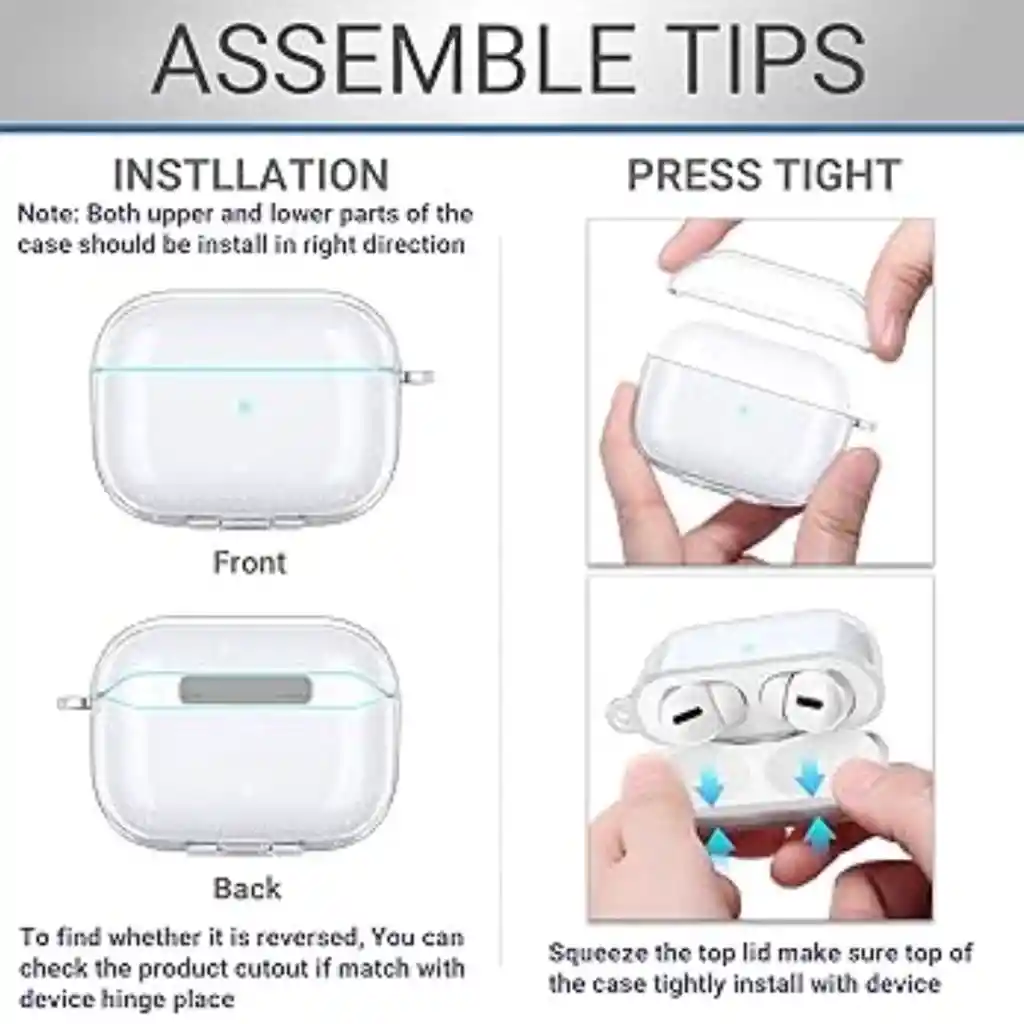 ASSEMBLE TIPS

INSTLLATION

Note: Both upper and lower parts of the case should be install in right direction

Front

Back

To find whether it is reversed, You can check the product cutout if match with device hinge place

PRESS TIGHT

Squeeze the top lid make sure top of the case tightly install with device