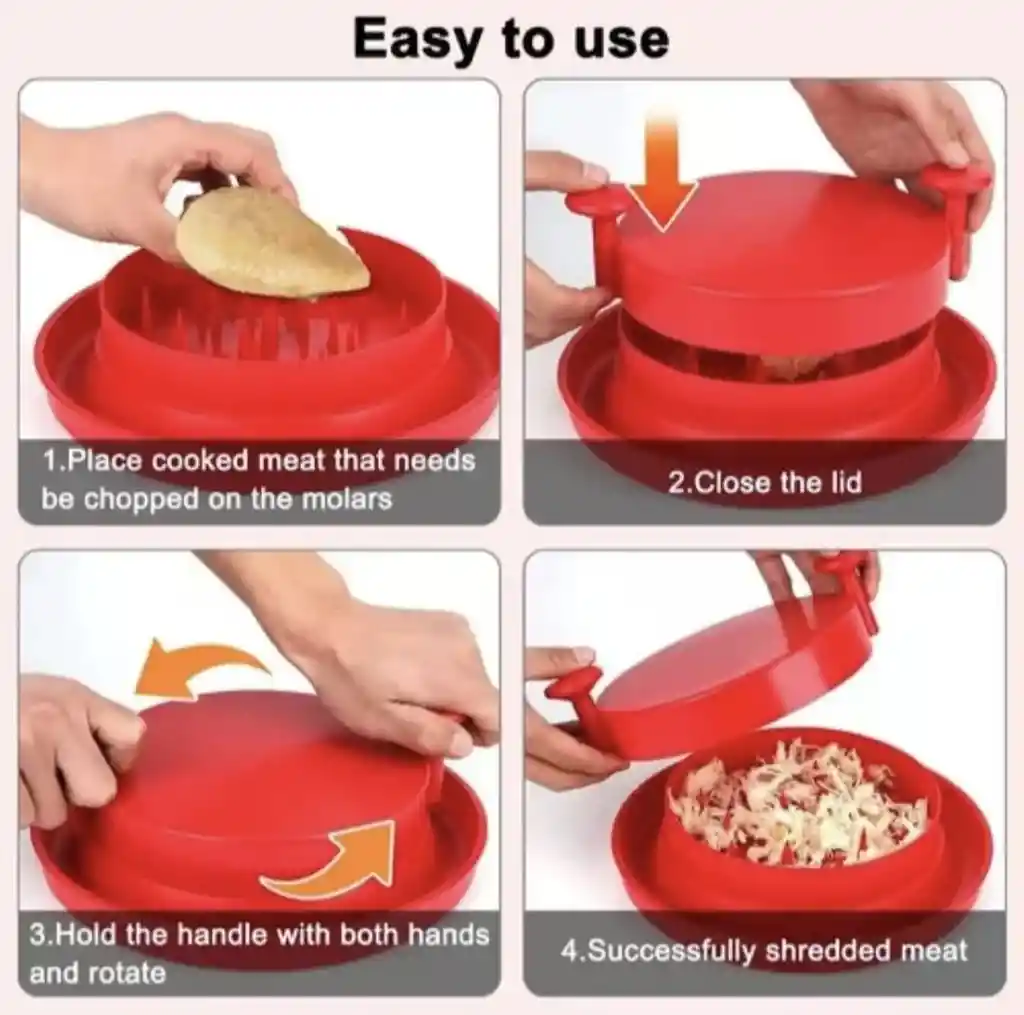 Easy to use

1.Place cooked meat that needs be chopped on the molars

2.Close the lid

3.Hold the handle with both hands and rotate

4.Successfully shredded meat