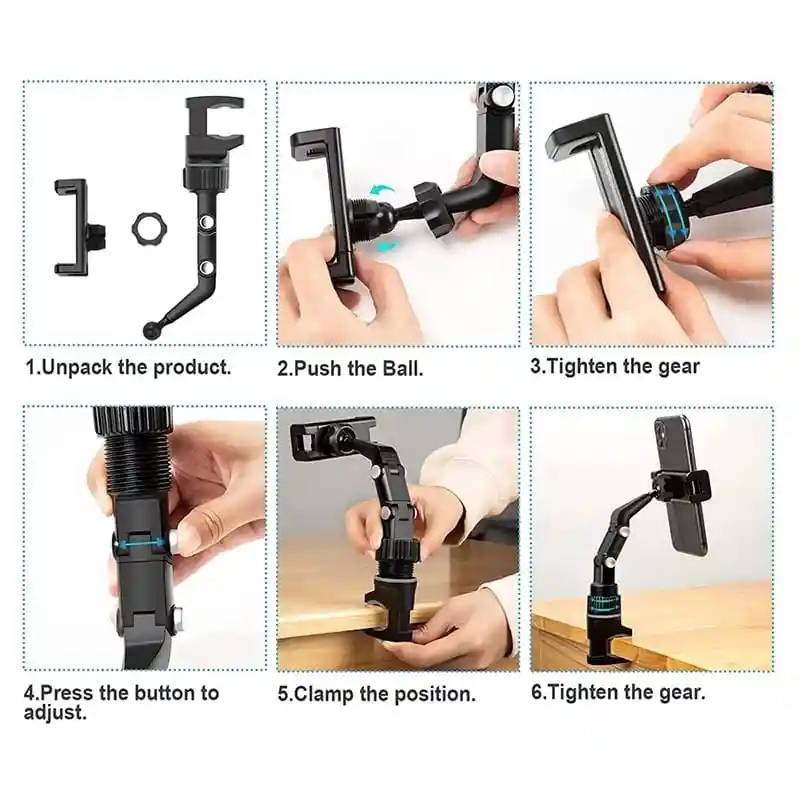 1.Unpack the product.

2.Push the Ball.

3.Tighten the gear

4.Press the button to adjust.

5.Clamp the position.

6.Tighten the gear.