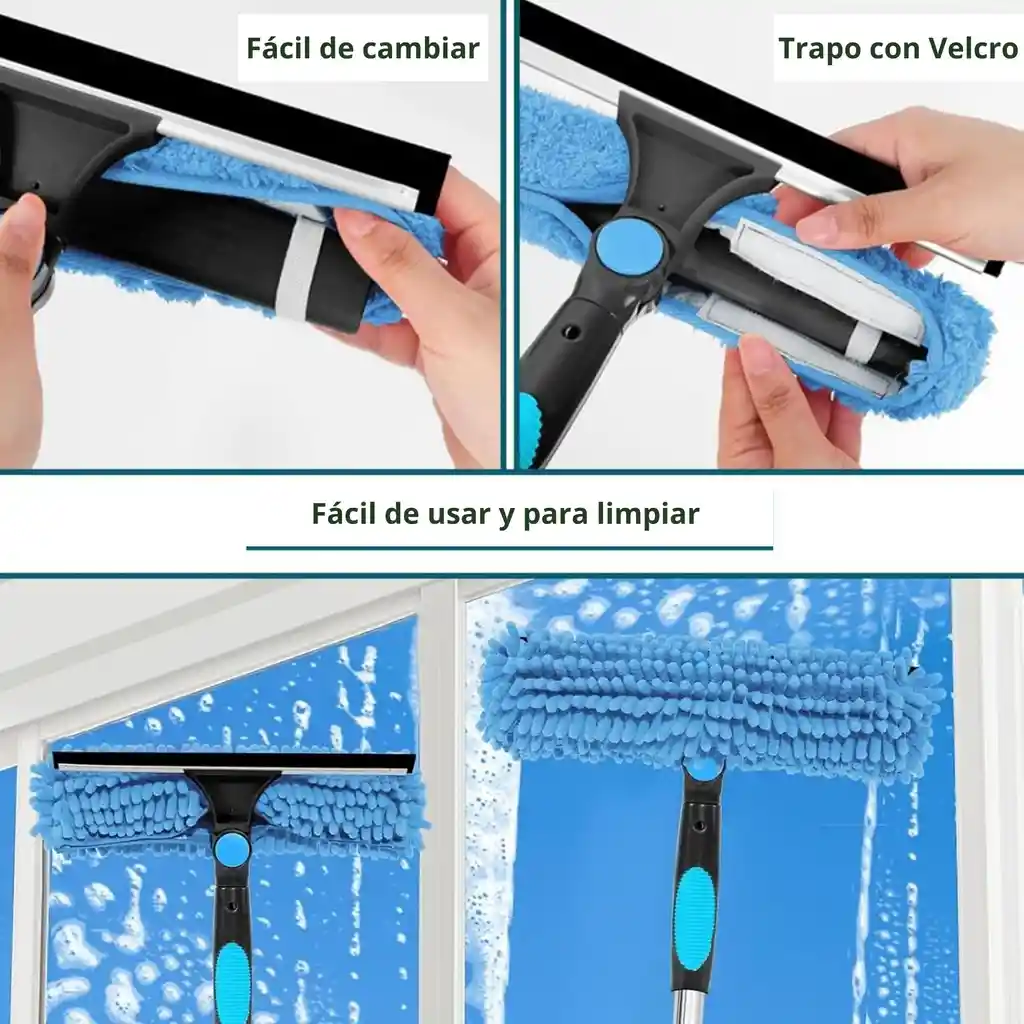 Fácil de cambiar

Trapo con Velcro

Fácil de usar y para limpiar