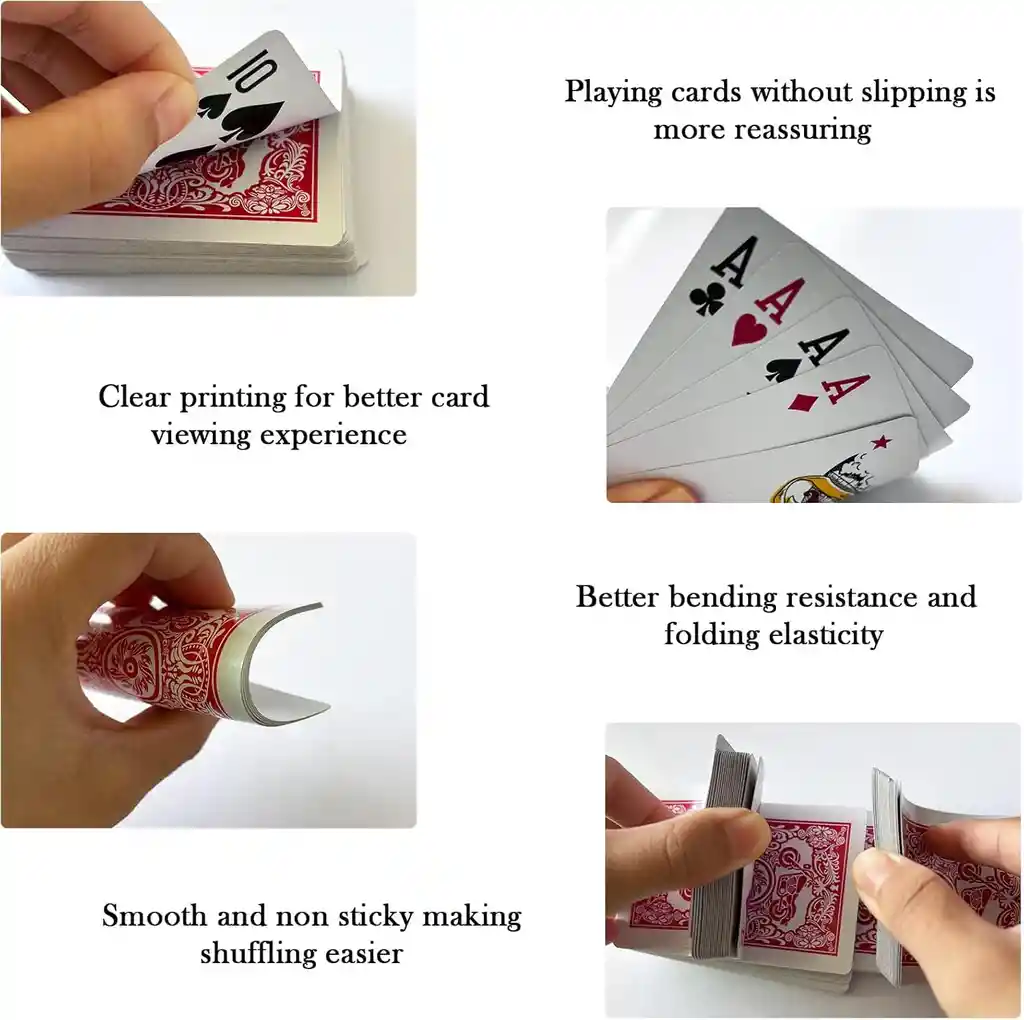 10

Playing cards without slipping is more reassuring

A
A
A
A

Clear printing for better card viewing experience

Better bending resistance and folding elasticity

Smooth and non sticky making shuffling easier