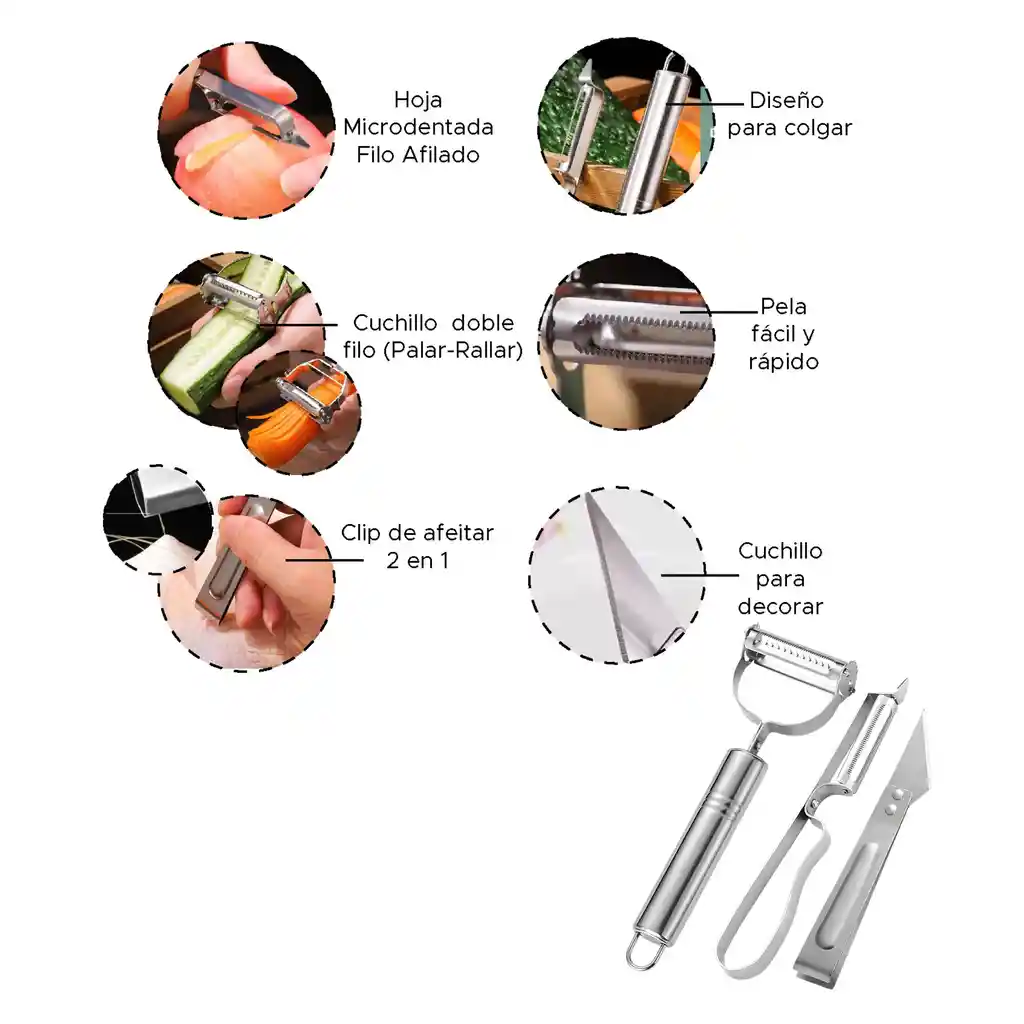 Hoja Microdentada Filo Afilado

Diseño para colgar

Cuchillo doble filo (Palar-Rallar)

Pela fácil y rápido

Clip de afeitar 2 en 1

Cuchillo para decorar