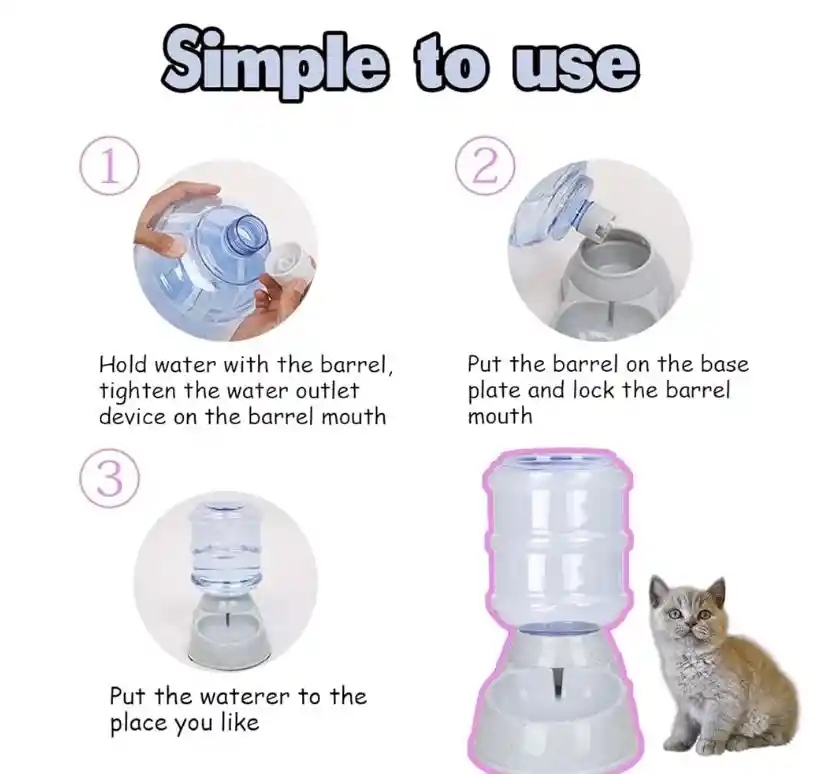 Simple to use

1

Hold water with the barrel, tighten the water outlet device on the barrel mouth

2

Put the barrel on the base plate and lock the barrel mouth

3

Put the waterer to the place you like