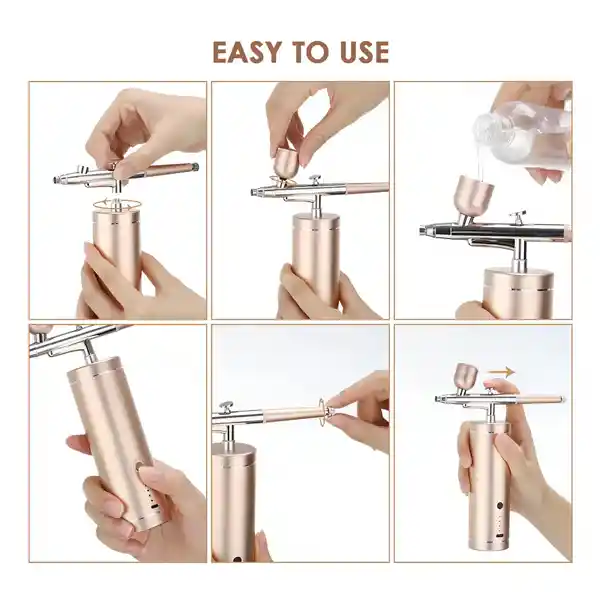 EASY TO USE