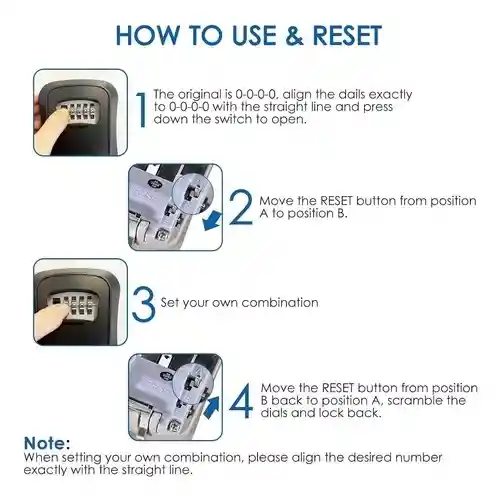 HOW TO USE & RESET

1 The original is 0-0-0-0, align the dails exactly to 0-0-0-0 with the straight line and press down the switch to open.

2 Move the RESET button from position A to position B.

3 Set your own combination

4 Move the RESET button from position B back to position A, scramble the dials and lock back.

Note:
When setting your own combination, please align the desired number exactly with the straight line.