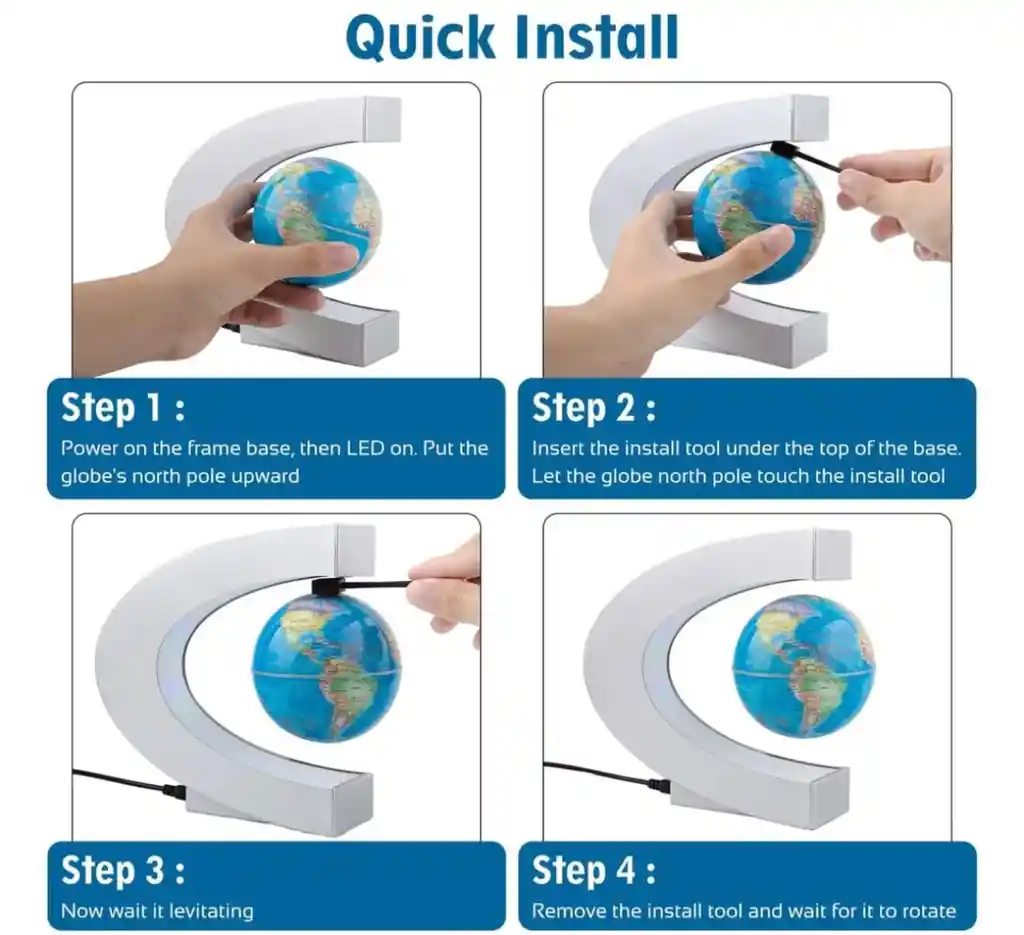 Quick Install

Step 1 :
Power on the frame base, then LED on. Put the globe's north pole upward

Step 2 :
Insert the install tool under the top of the base. Let the globe north pole touch the install tool

Step 3 :
Now wait it levitating

Step 4 :
Remove the install tool and wait for it to rotate