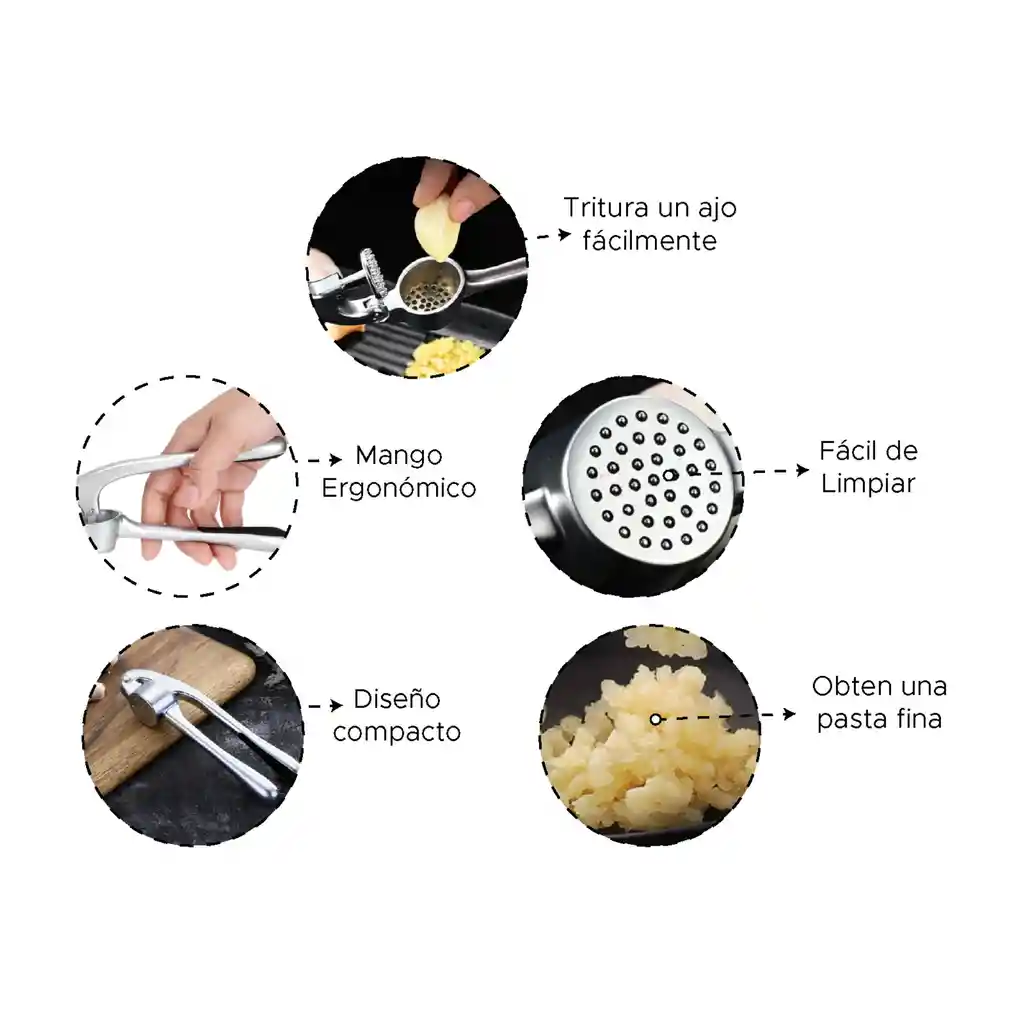 Tritura un ajo fácilmente

Mango Ergonómico

Fácil de Limpiar

Diseño compacto

Obten una pasta fina