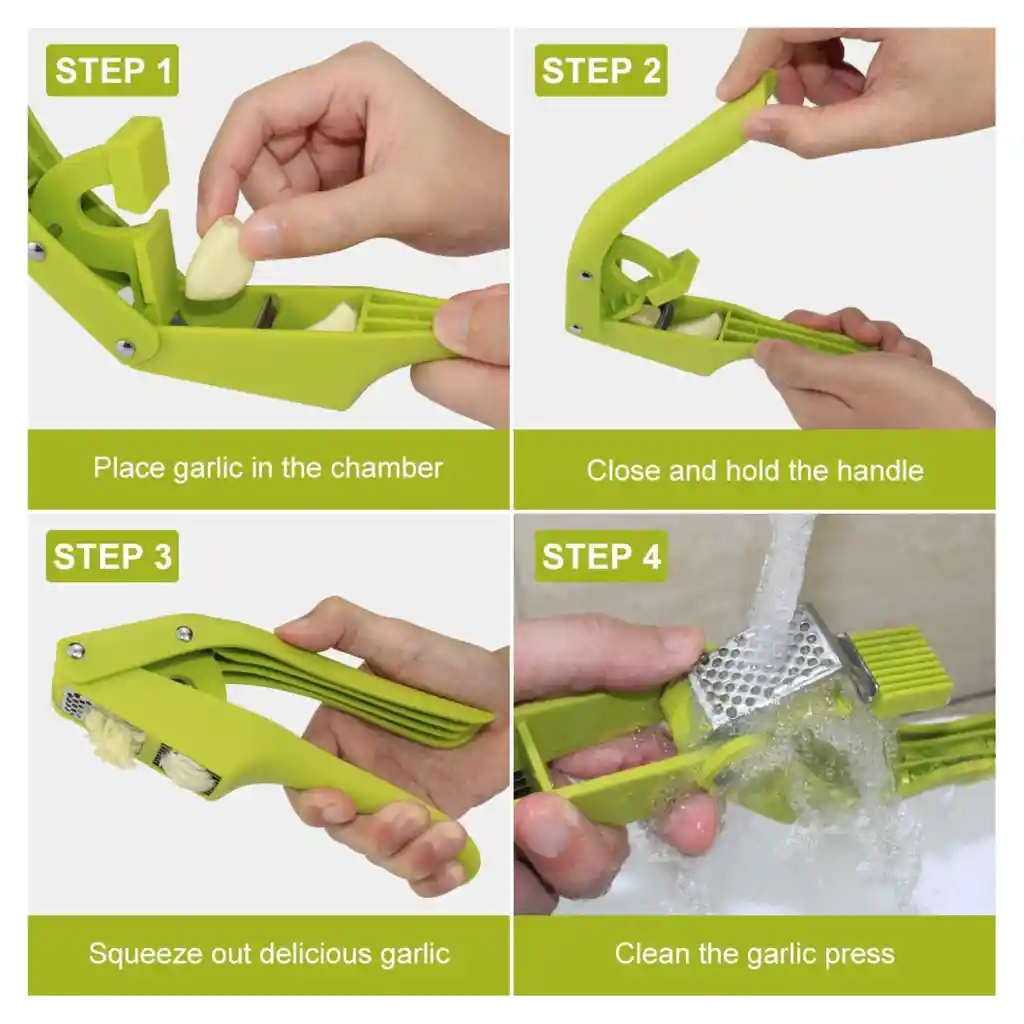 STEP 1

Place garlic in the chamber

STEP 2

Close and hold the handle

STEP 3

Squeeze out delicious garlic

STEP 4

Clean the garlic press