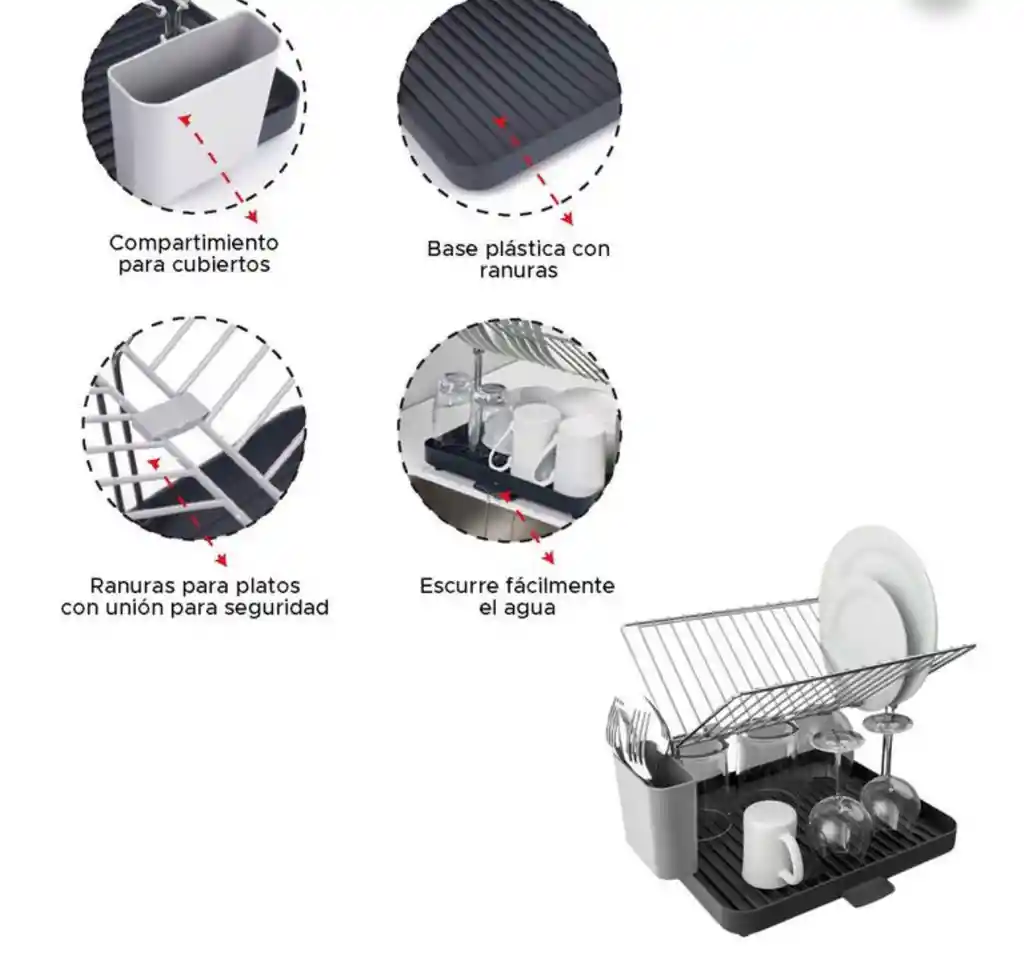 Compartimiento para cubiertos

Base plástica con ranuras

Ranuras para platos con unión para seguridad

Escurre fácilmente el agua