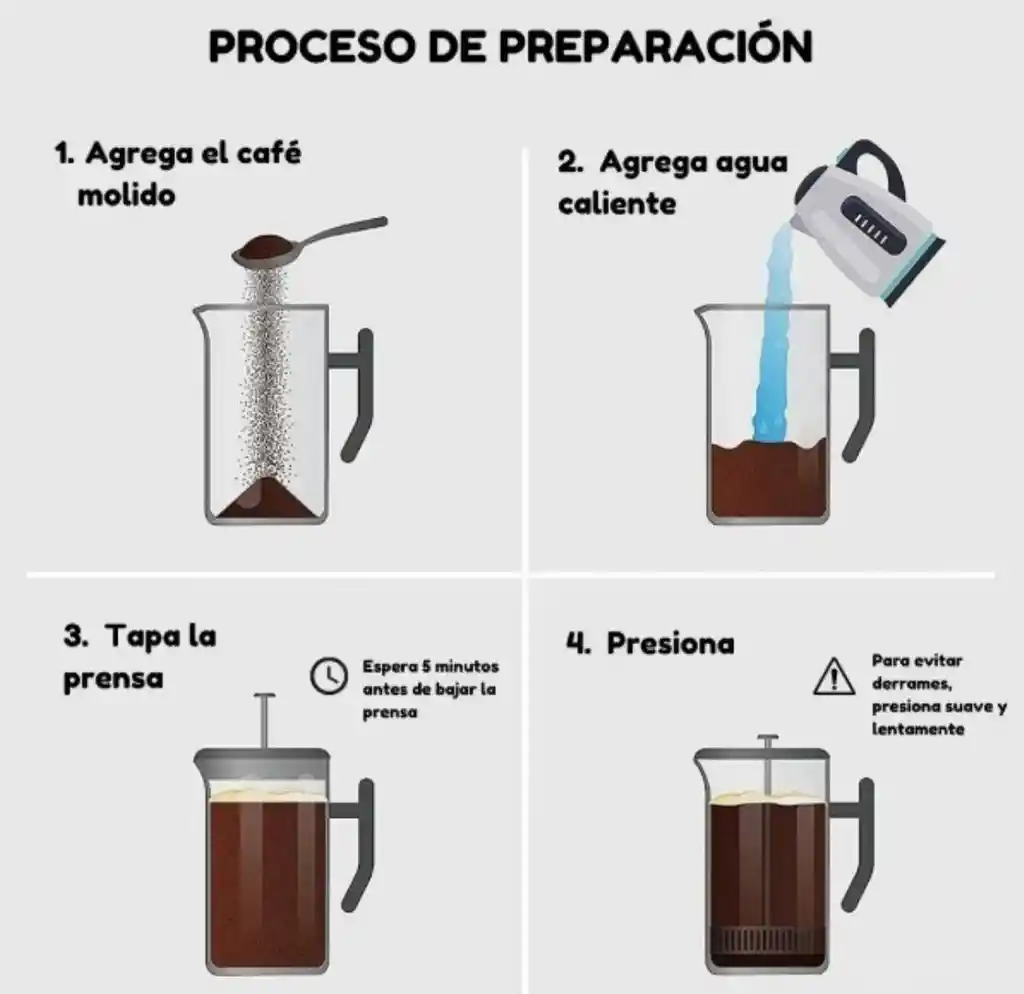 PROCESO DE PREPARACIÓN

1. Agrega el café molido

2. Agrega agua caliente

3. Tapa la prensa

Espera 5 minutos antes de bajar la prensa

4. Presiona

Para evitar derrames, presiona suave y lentamente