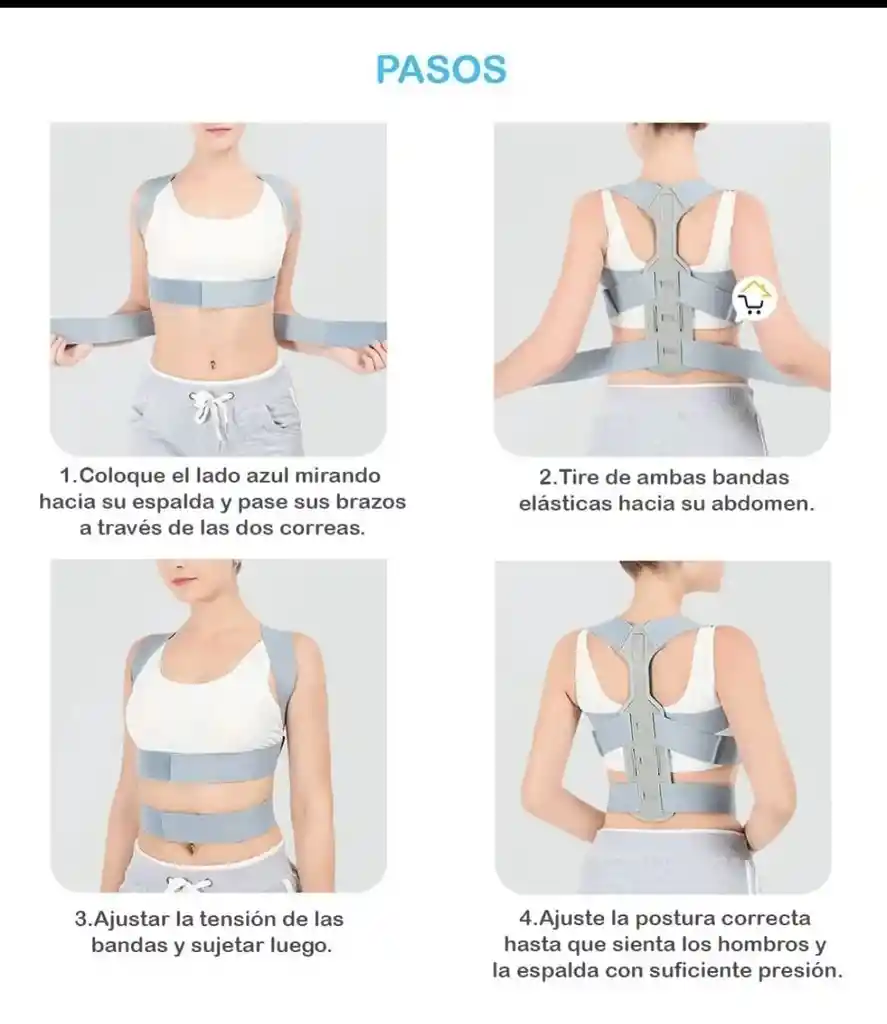 PASOS

1.Coloque el lado azul mirando hacia su espalda y pase sus brazos a través de las dos correas.

2.Tire de ambas bandas elásticas hacia su abdomen.

3.Ajustar la tensión de las bandas y sujetar luego.

4.Ajuste la postura correcta hasta que sienta los hombros y la espalda con suficiente presión.