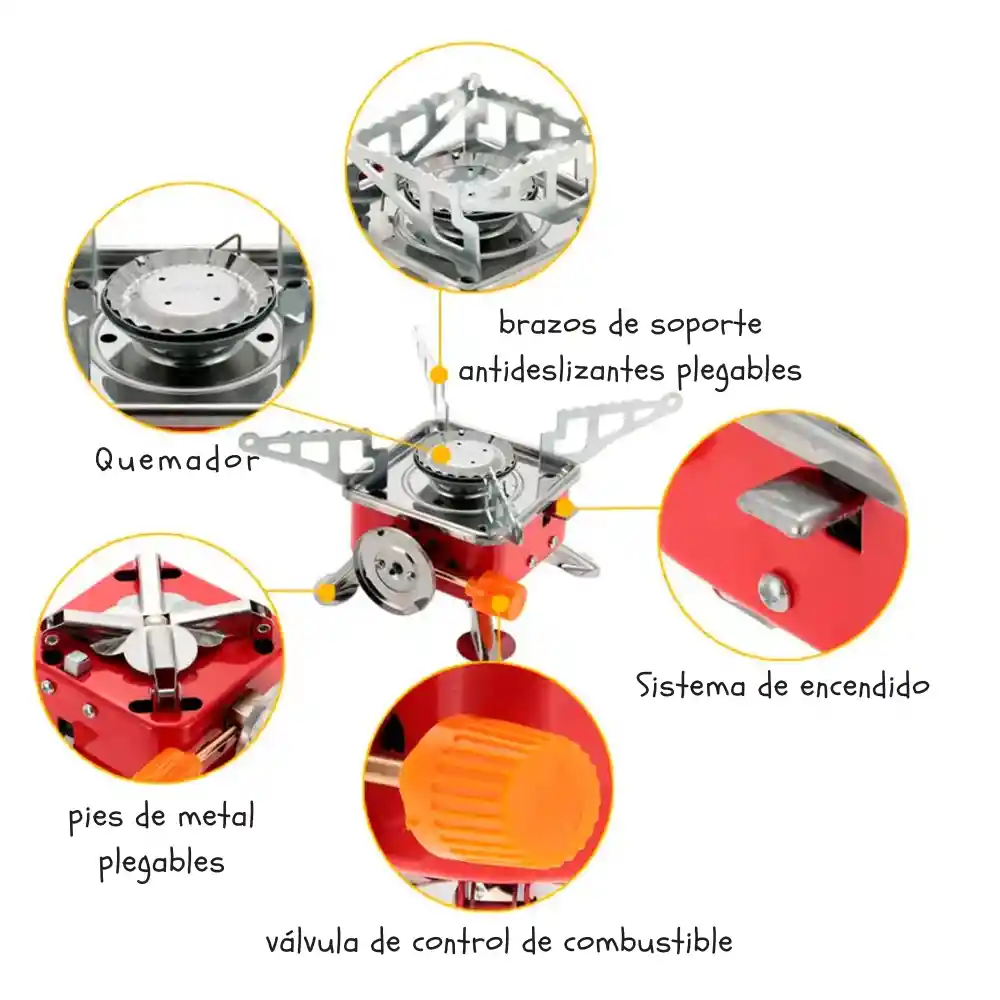 brazos de soporte antideslizantes plegables

Quemador

Sistema de encendido

pies de metal plegables

válvula de control de combustible