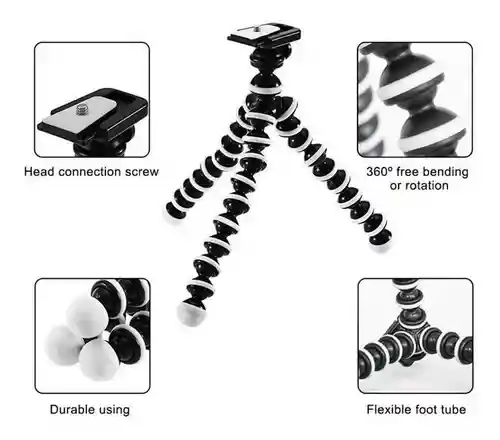 Head connection screw

360º free bending or rotation

Durable using

Flexible foot tube