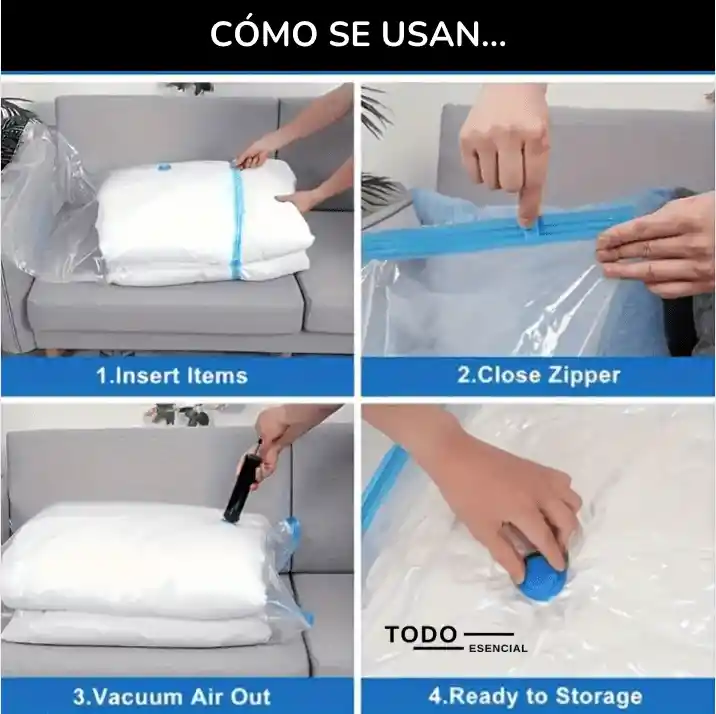 CÓMO SE USAN...

1.Insert Items

2.Close Zipper

3.Vacuum Air Out

TODO ESENCIAL

4.Ready to Storage