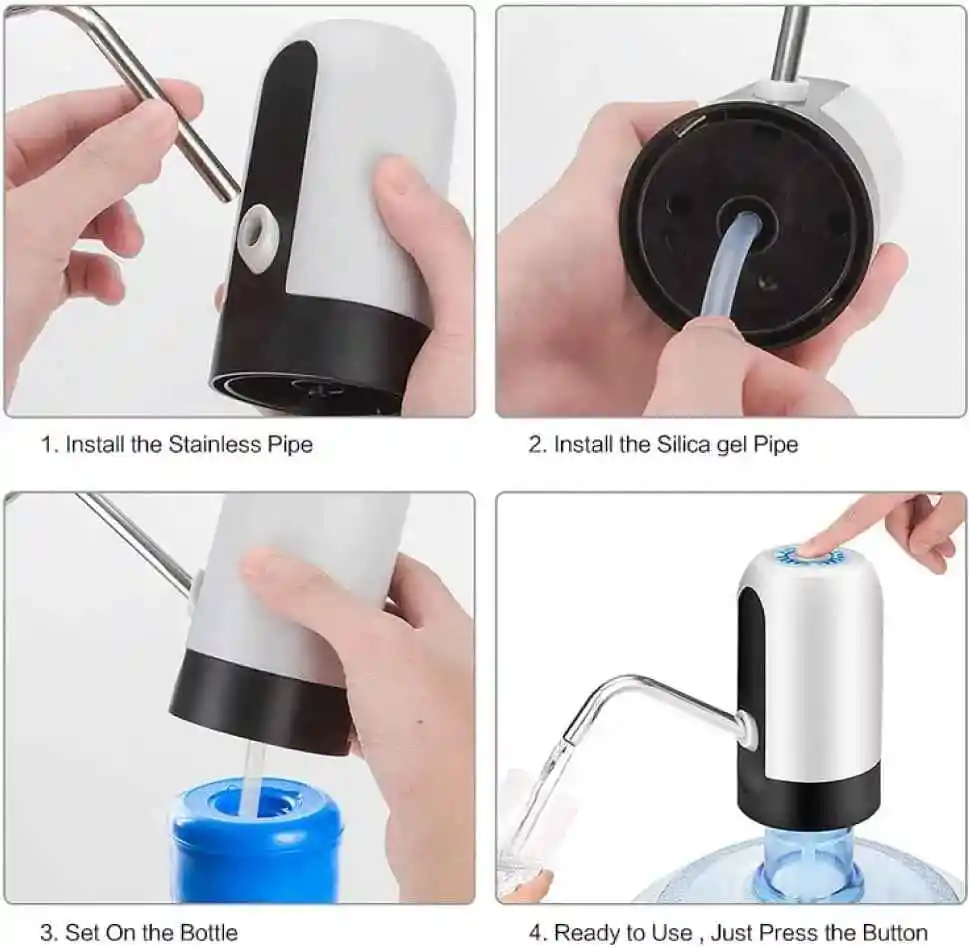 1. Install the Stainless Pipe

2. Install the Silica gel Pipe

3. Set On the Bottle

4. Ready to Use , Just Press the Button