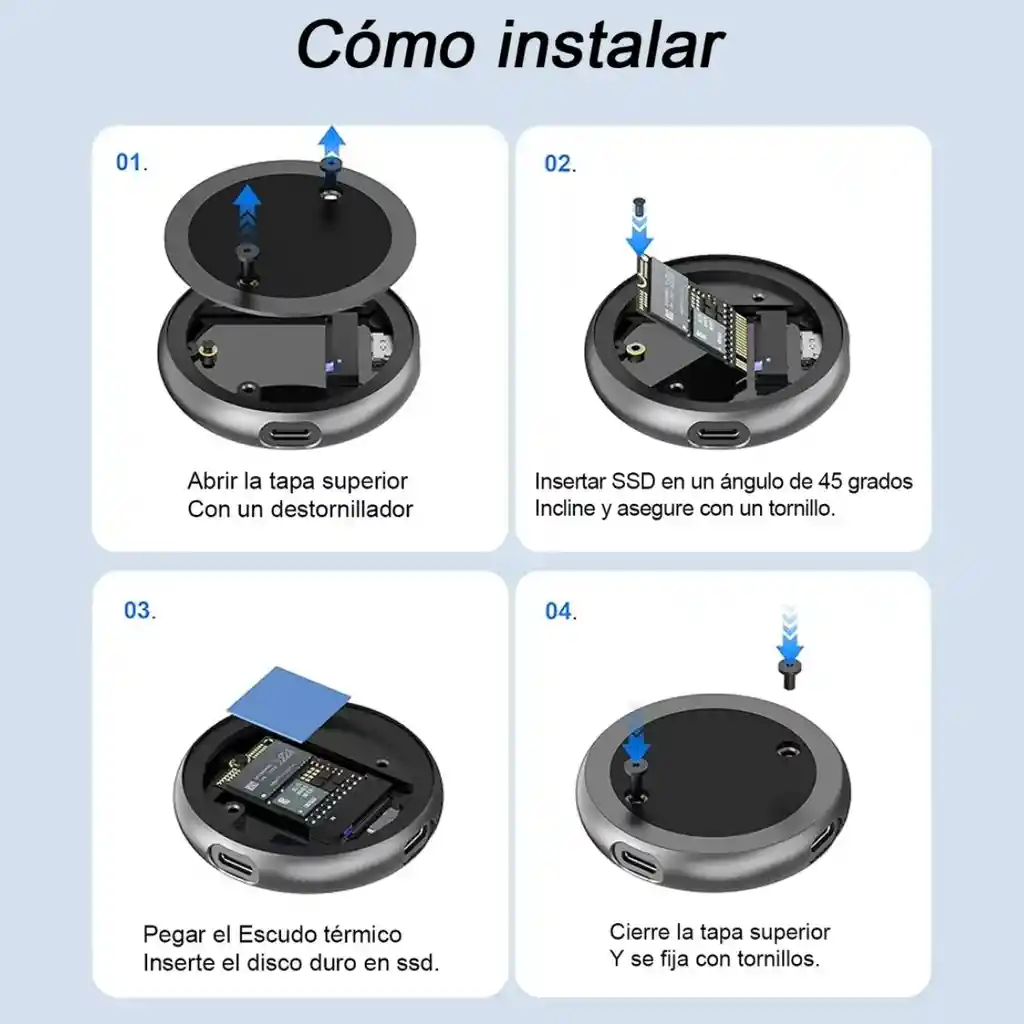 Cómo instalar

01.

Abrir la tapa superior
Con un destornillador

02.

Insertar SSD en un ángulo de 45 grados
Incline y asegure con un tornillo.

03.

Pegar el Escudo térmico
Inserte el disco duro en ssd.

04.

Cierre la tapa superior
Y se fija con tornillos.