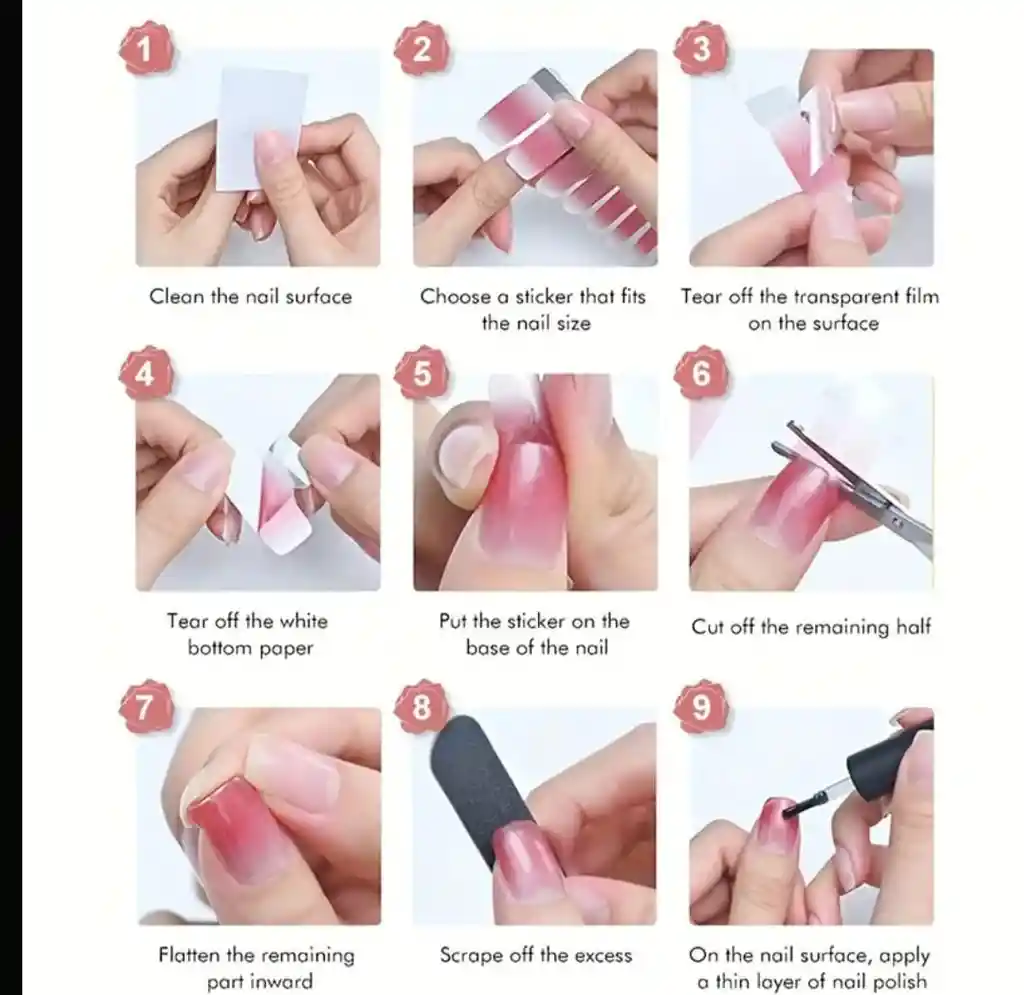 1

Clean the nail surface

2

Choose a sticker that fits the nail size

3

Tear off the transparent film on the surface

4

Tear off the white bottom paper

5

Put the sticker on the base of the nail

6

Cut off the remaining half

7

Flatten the remaining part inward

8

Scrape off the excess

9

On the nail surface, apply a thin layer of nail polish