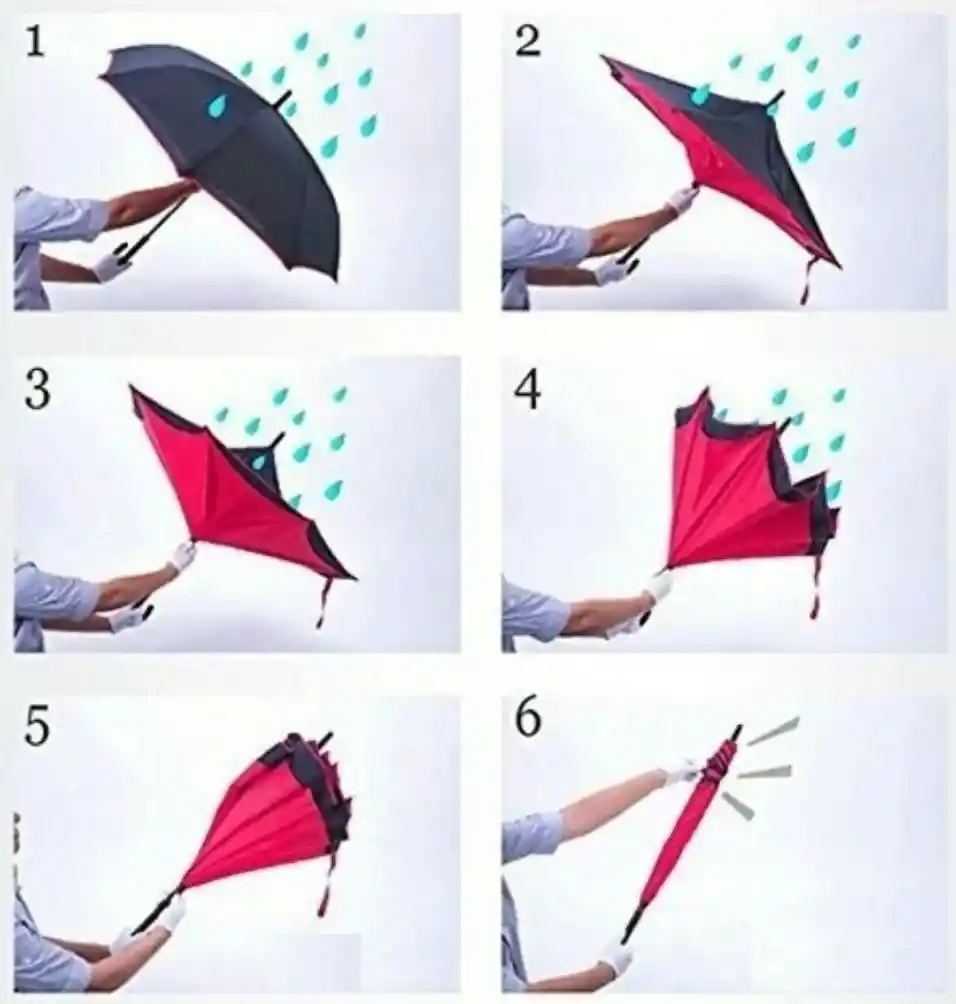 1

2

3

4

5

6