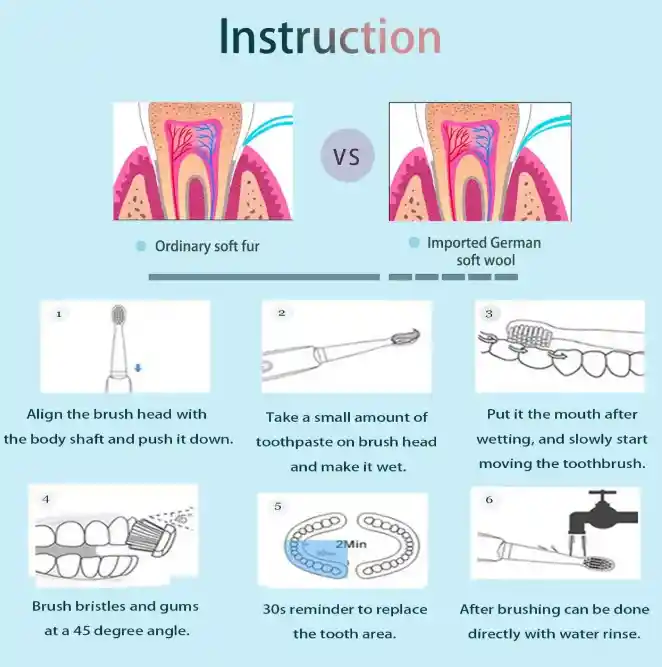 Instruction

VS

Ordinary soft fur

Imported German soft wool

1

Align the brush head with the body shaft and push it down.

2

Take a small amount of toothpaste on brush head and make it wet.

3

Put it the mouth after wetting, and slowly start moving the toothbrush.

4

Brush bristles and gums at a 45 degree angle.

5

2Min

30s reminder to replace the tooth area.

6

After brushing can be done directly with water rinse.