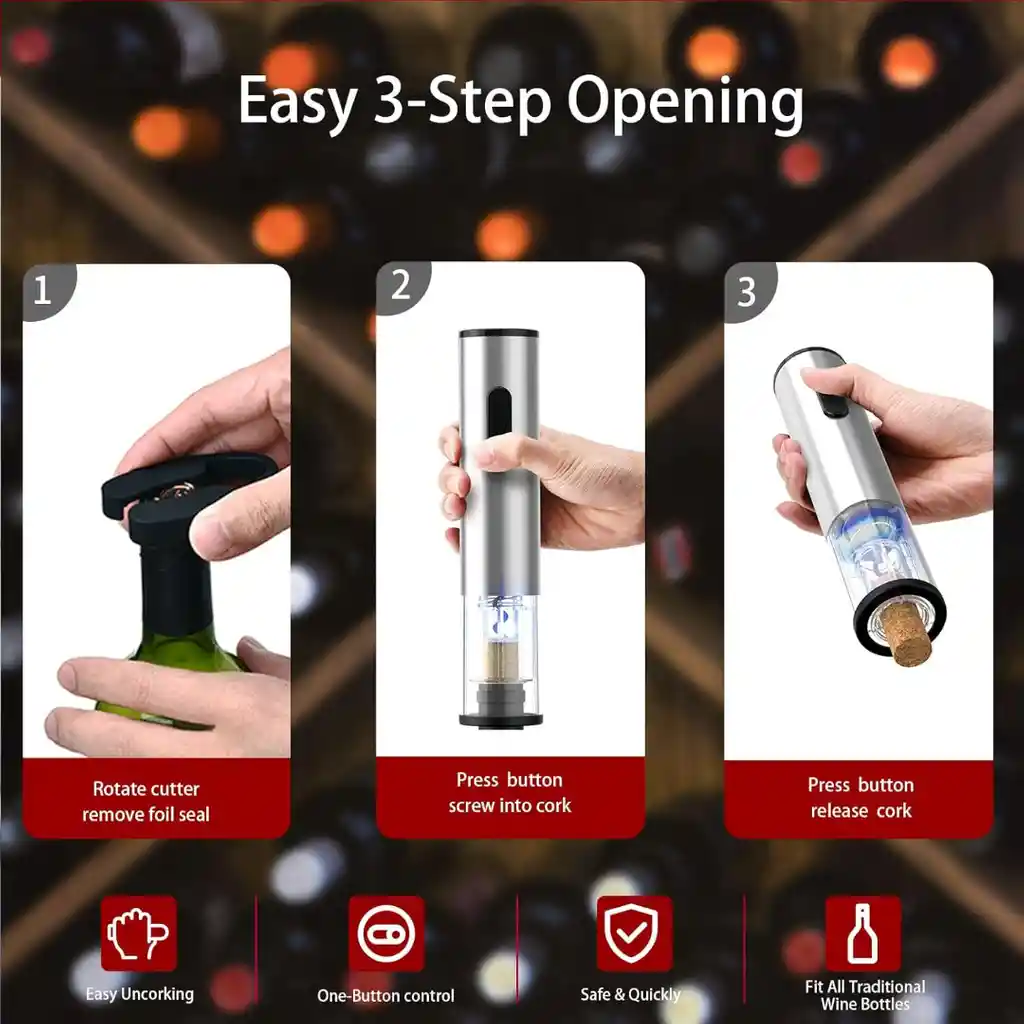 Easy 3-Step Opening

1

Rotate cutter remove foil seal

2

Press button screw into cork

3

Press button release cork

Easy Uncorking

One-Button control

Safe & Quickly

Fit All Traditional Wine Bottles