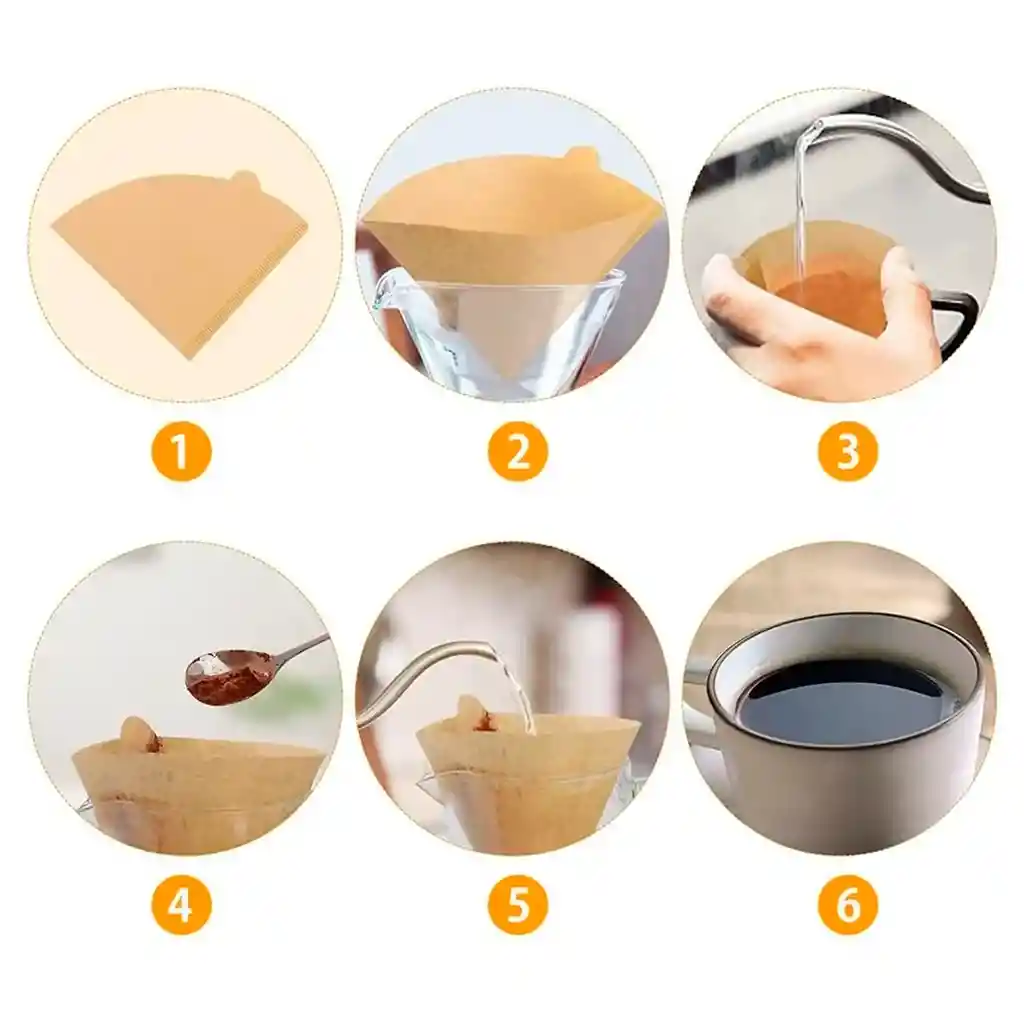 1

2

3

4

5

6