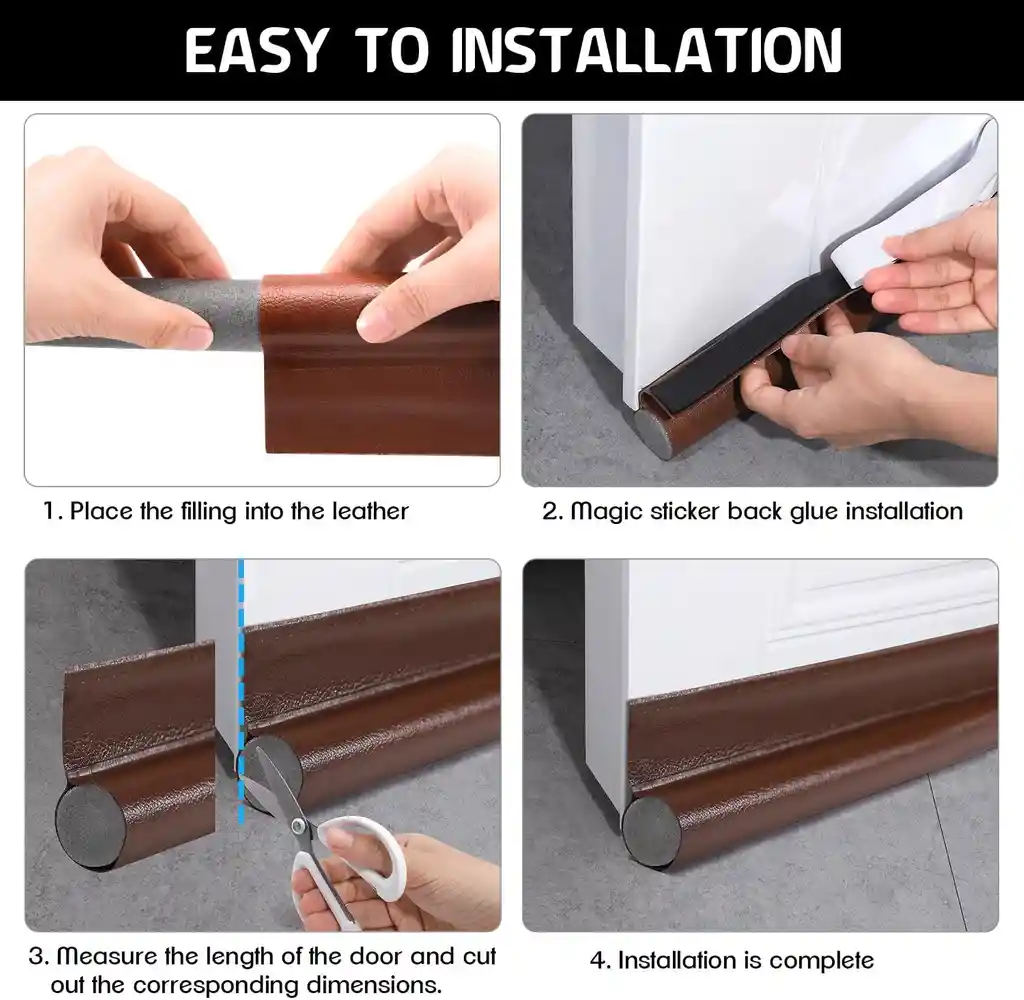 EASY TO INSTALLATION

1. Place the filling into the leather

2. Magic sticker back glue installation

3. Measure the length of the door and cut out the corresponding dimensions.

4. Installation is complete